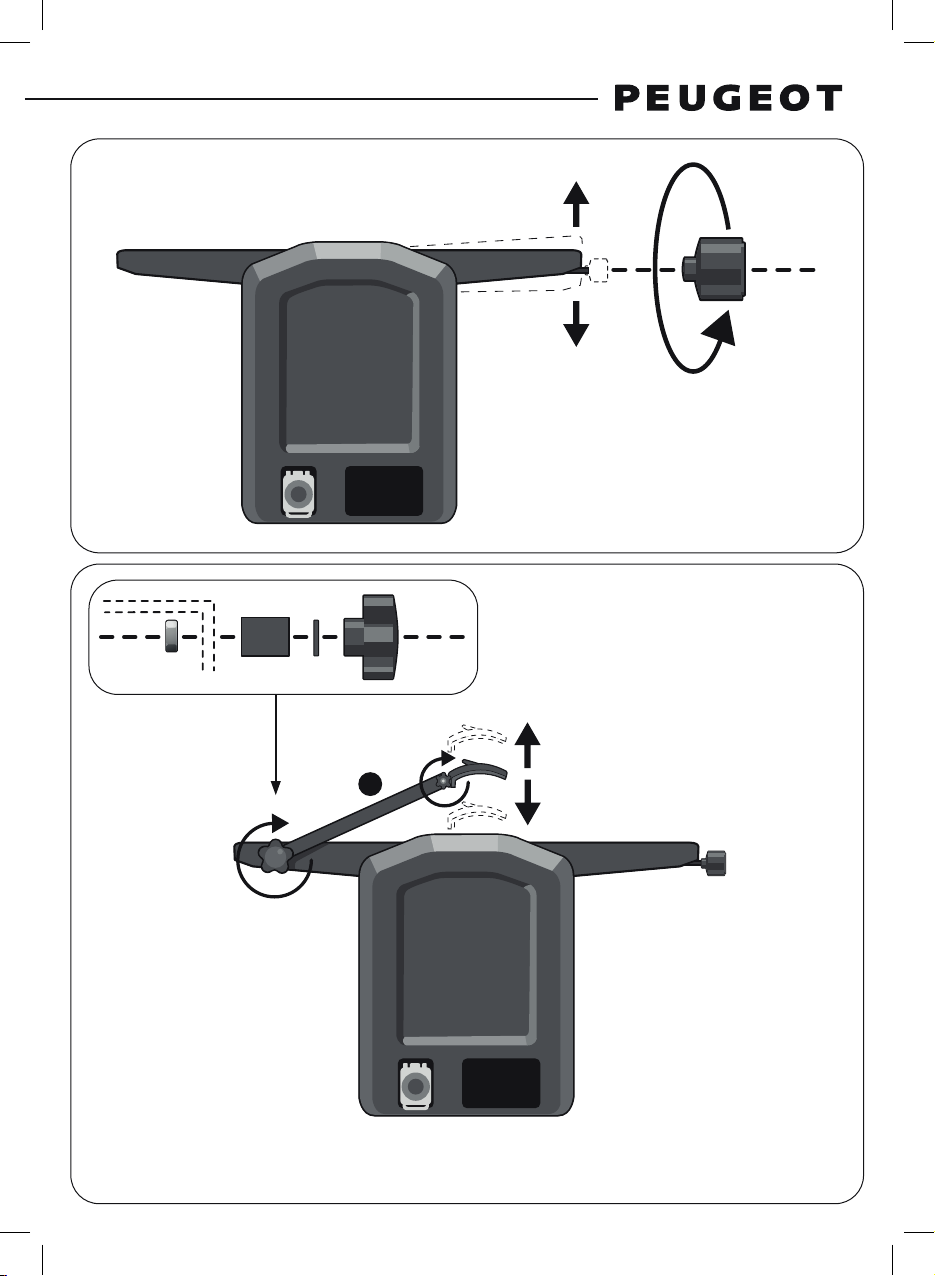 PEUGEOT