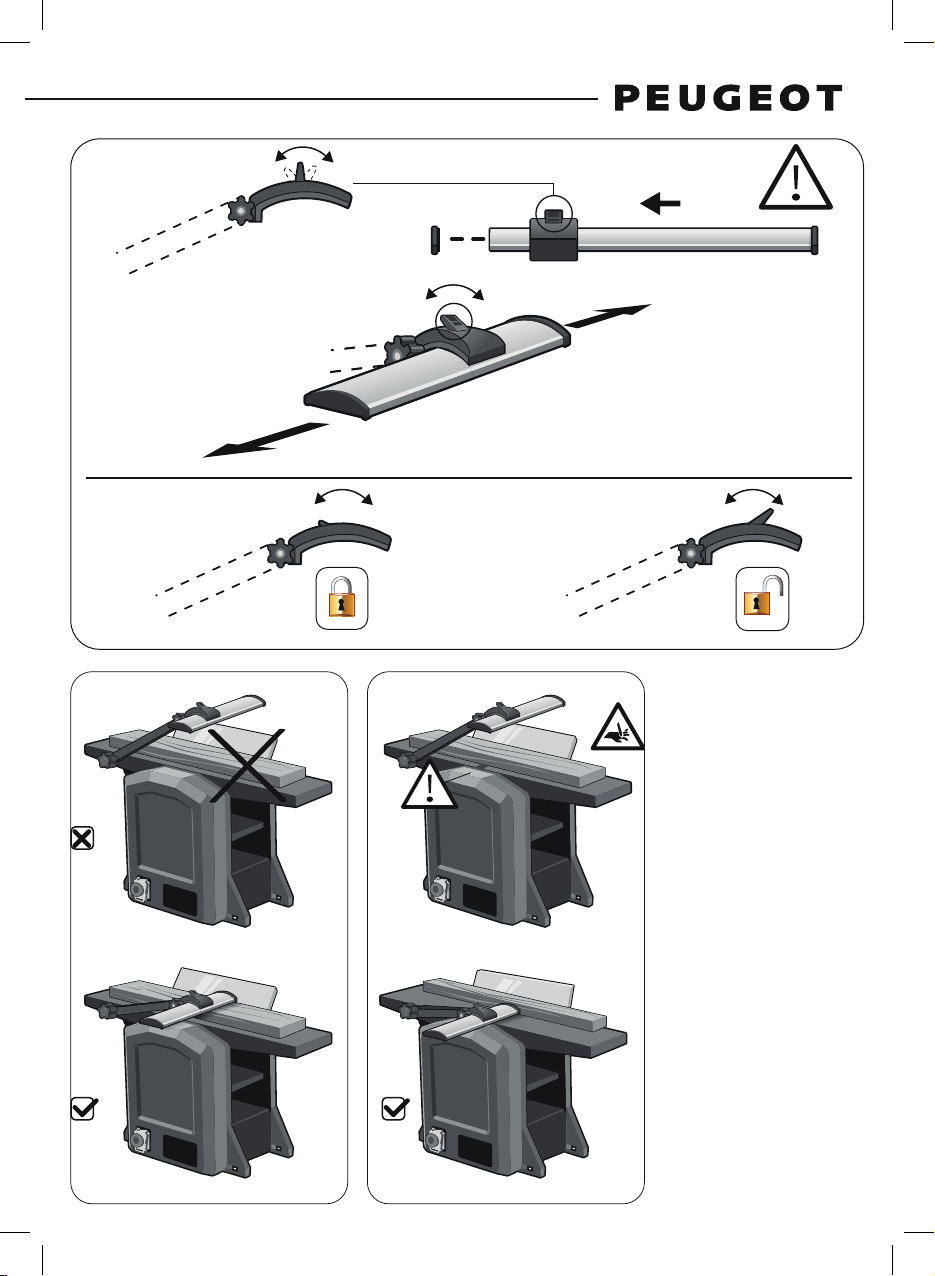 PEUGEOT