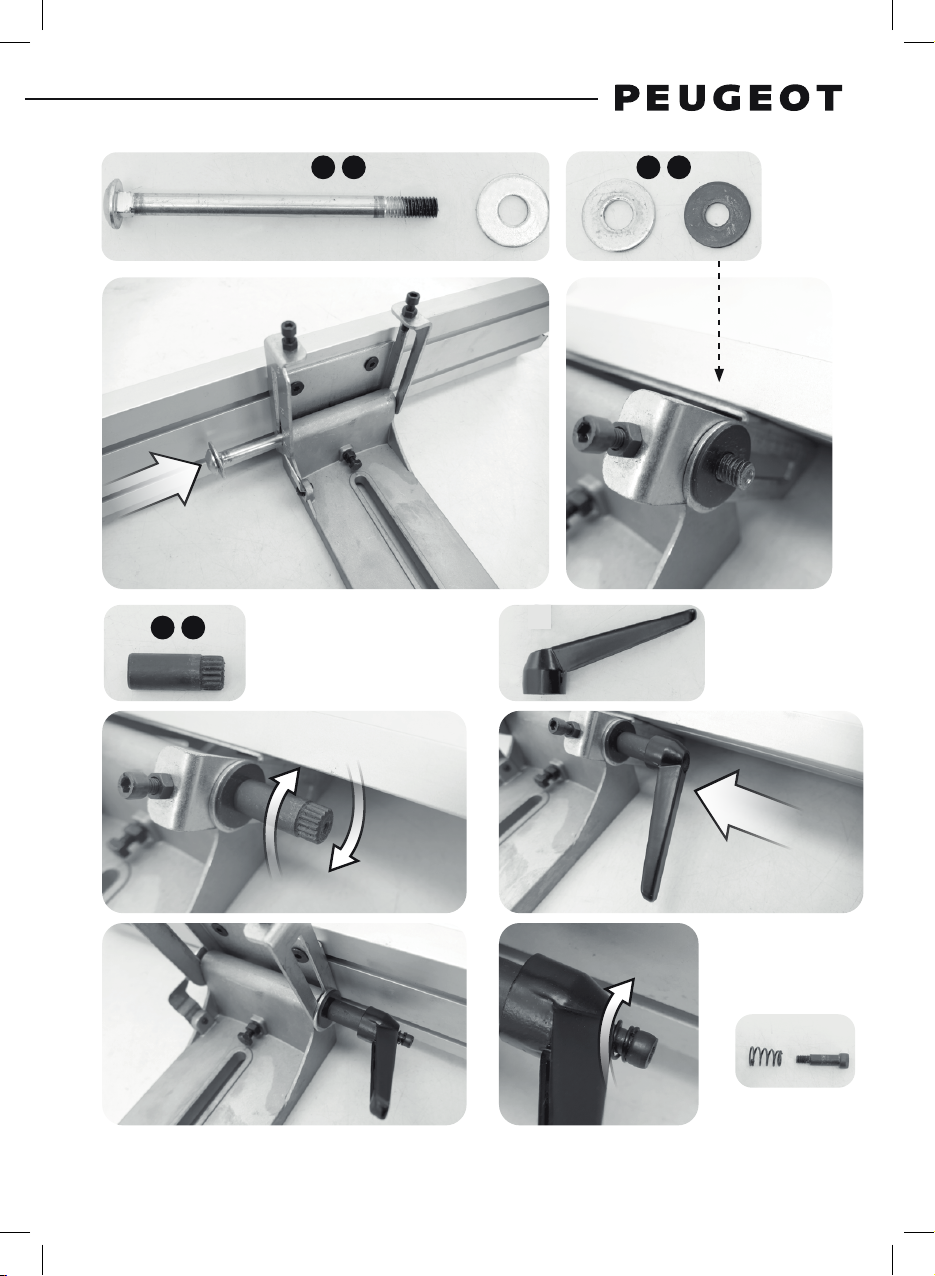 PEUGEOT