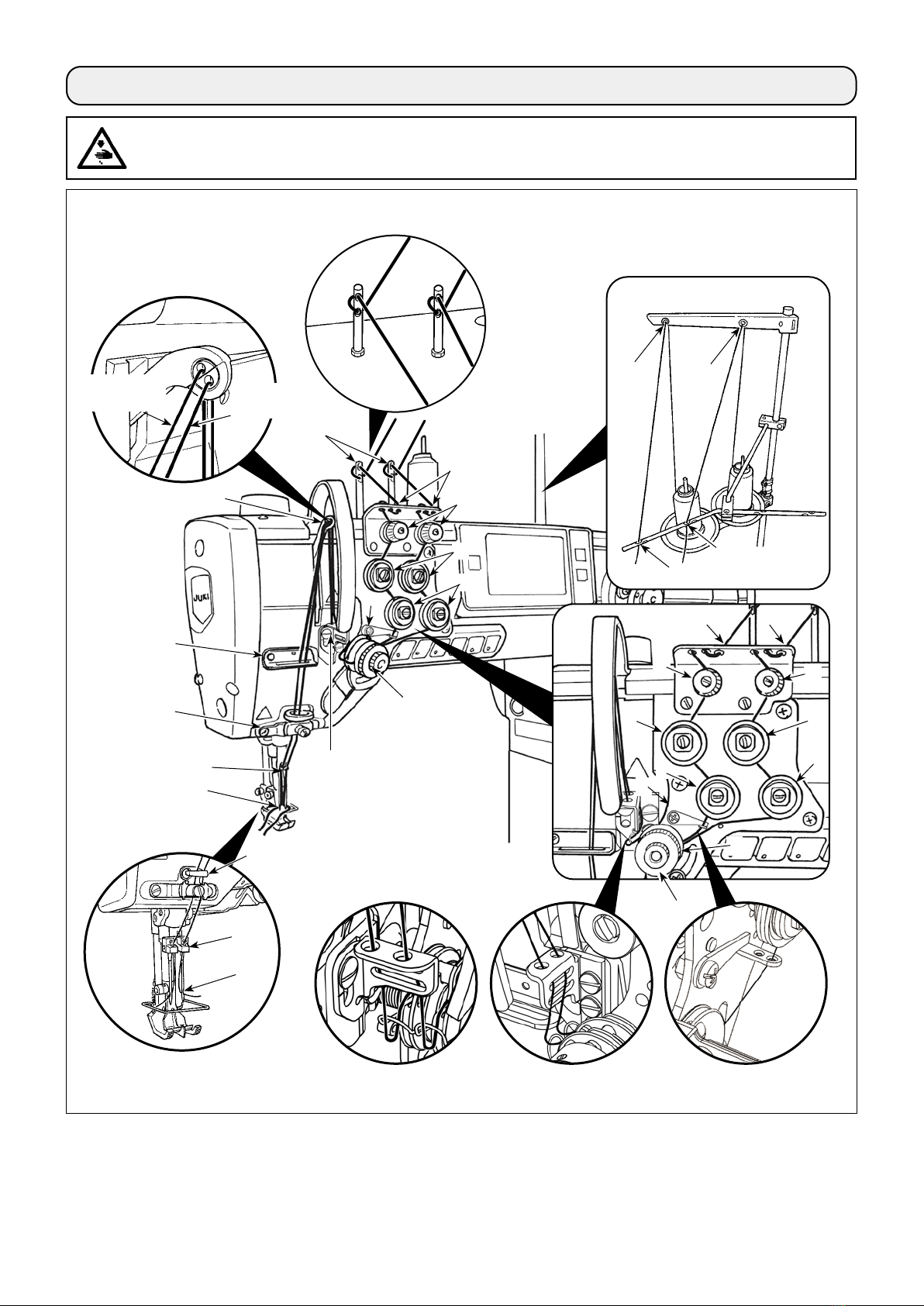 JUKI