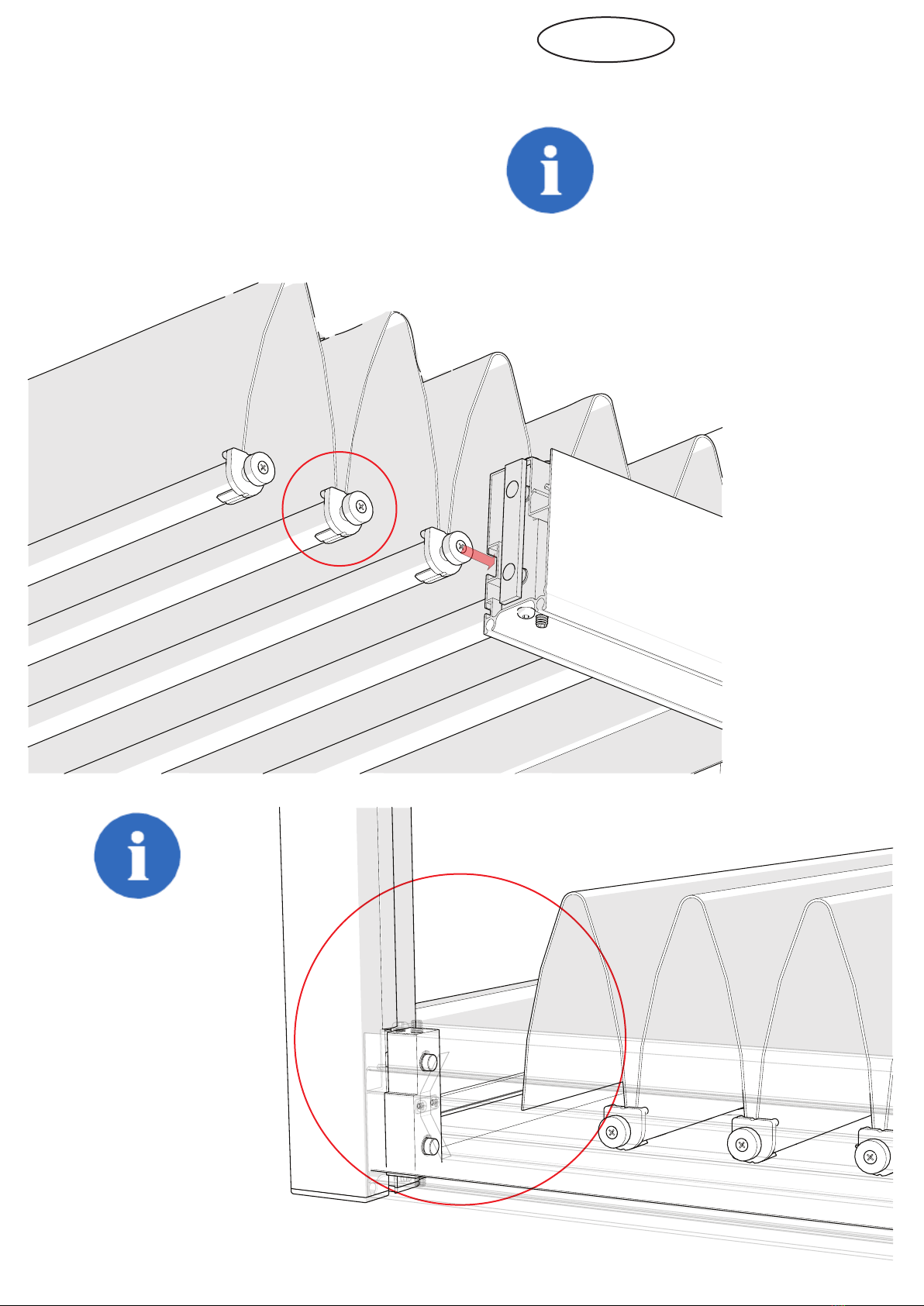 i

i