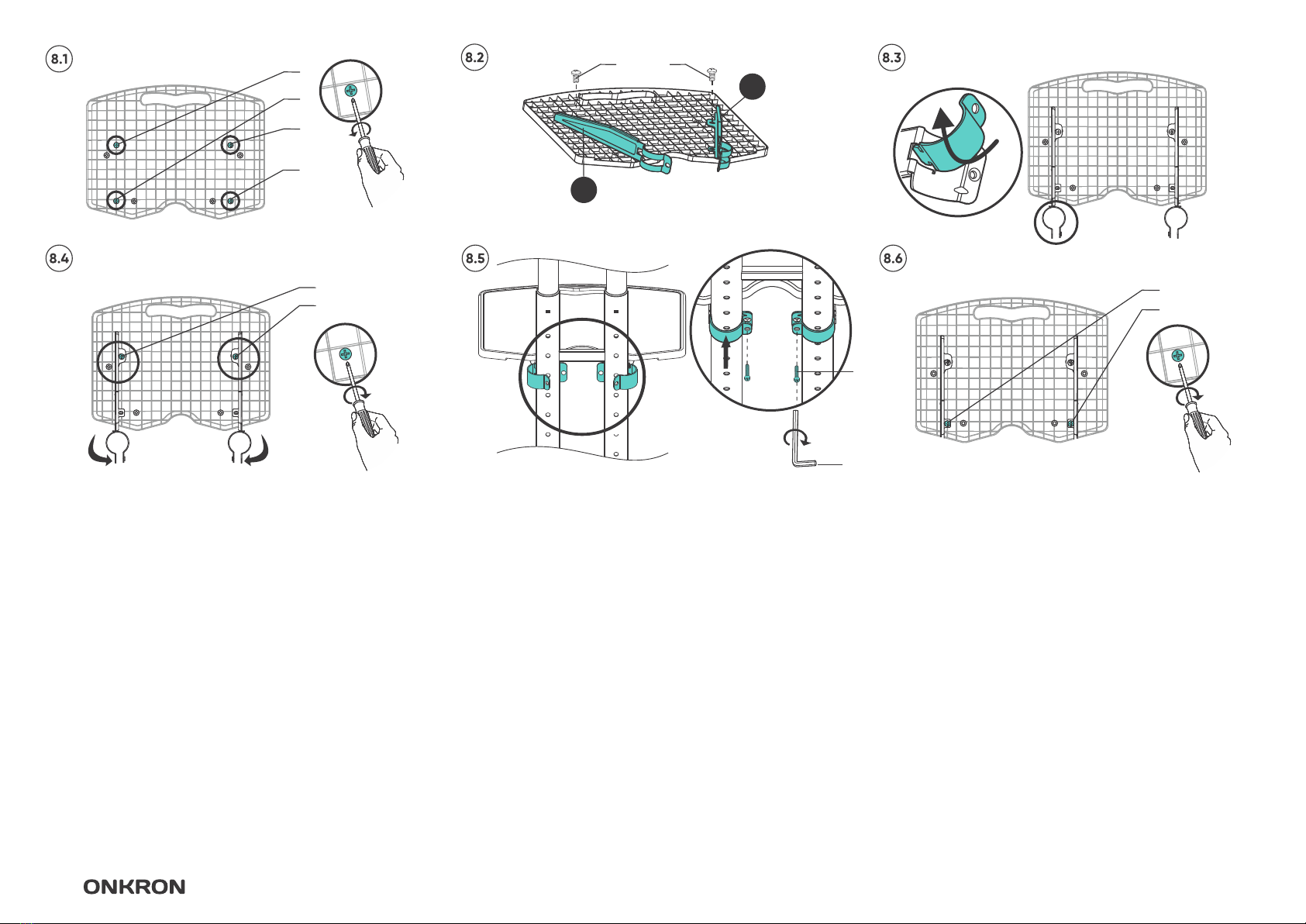 8.1

8.2

8.3

8.4

8.5

8.6

ONKRON