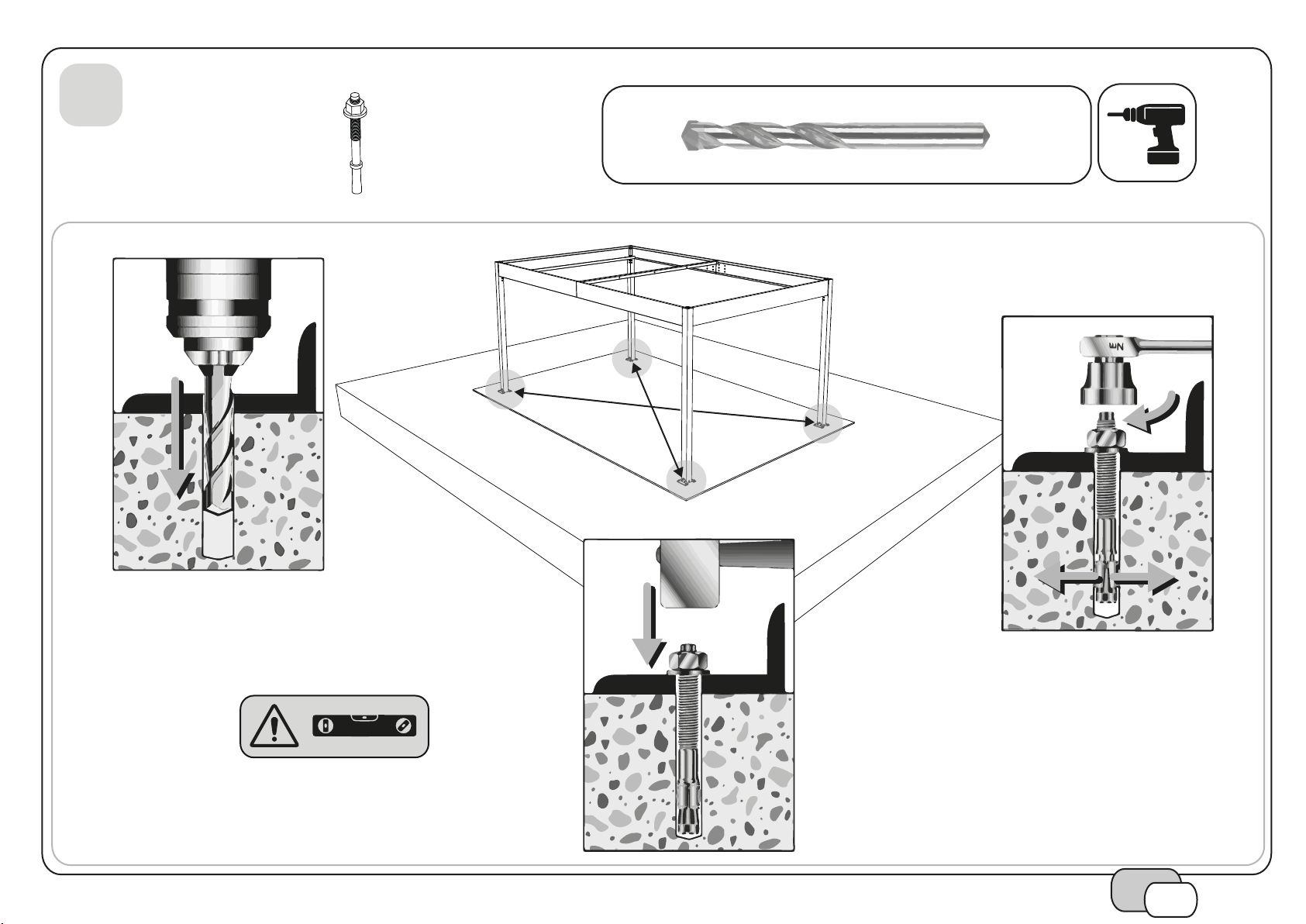 Nm