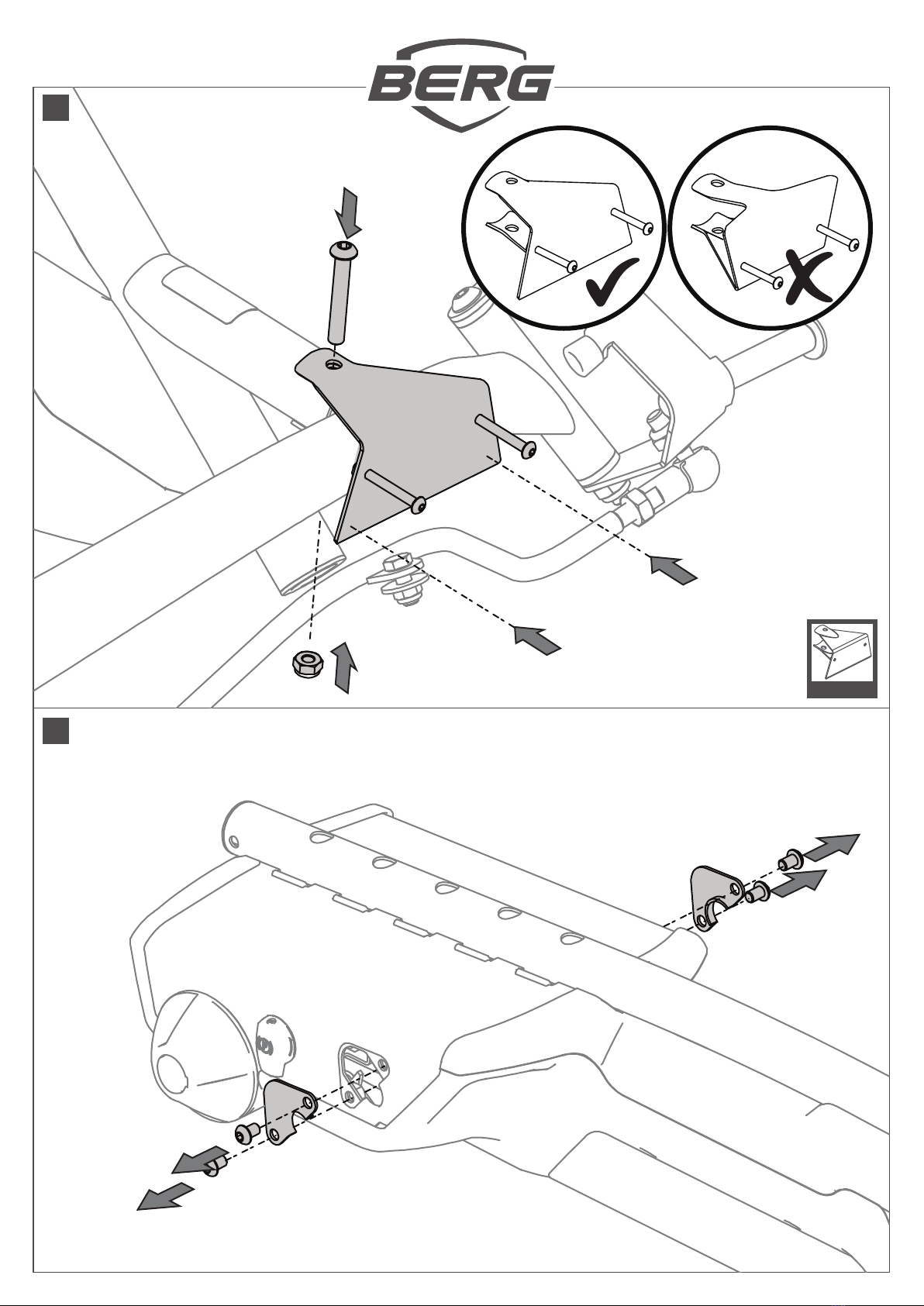 BERG