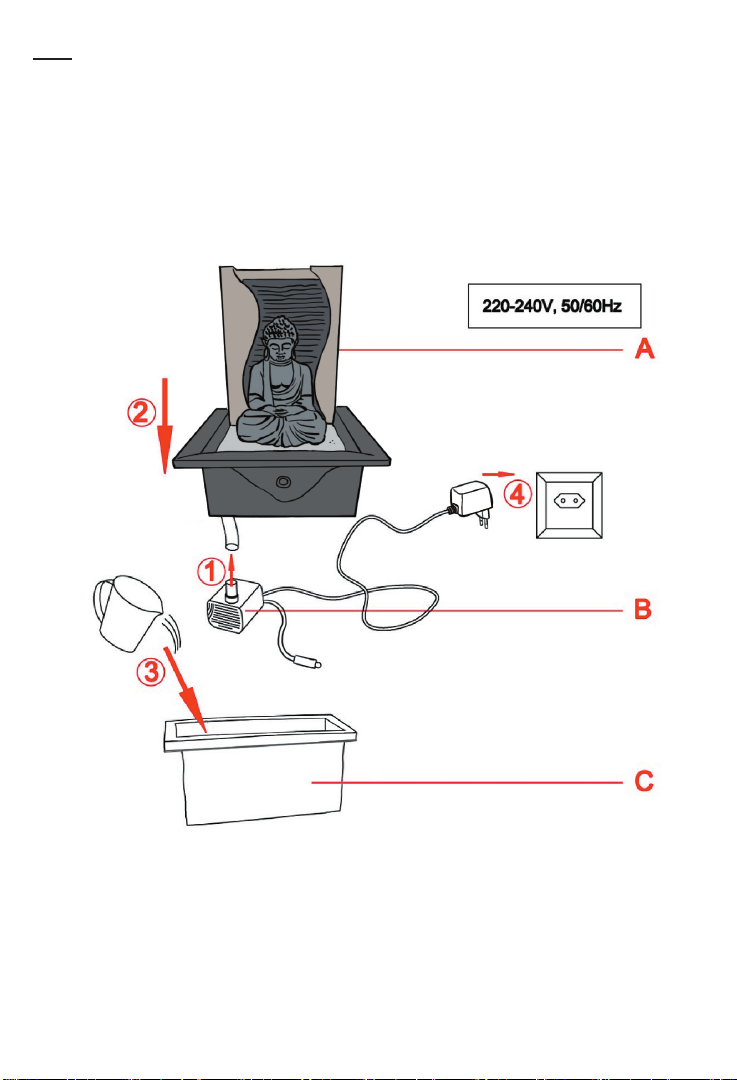 220-240V, 50/60Hz

A

2

4

1

B

3

C