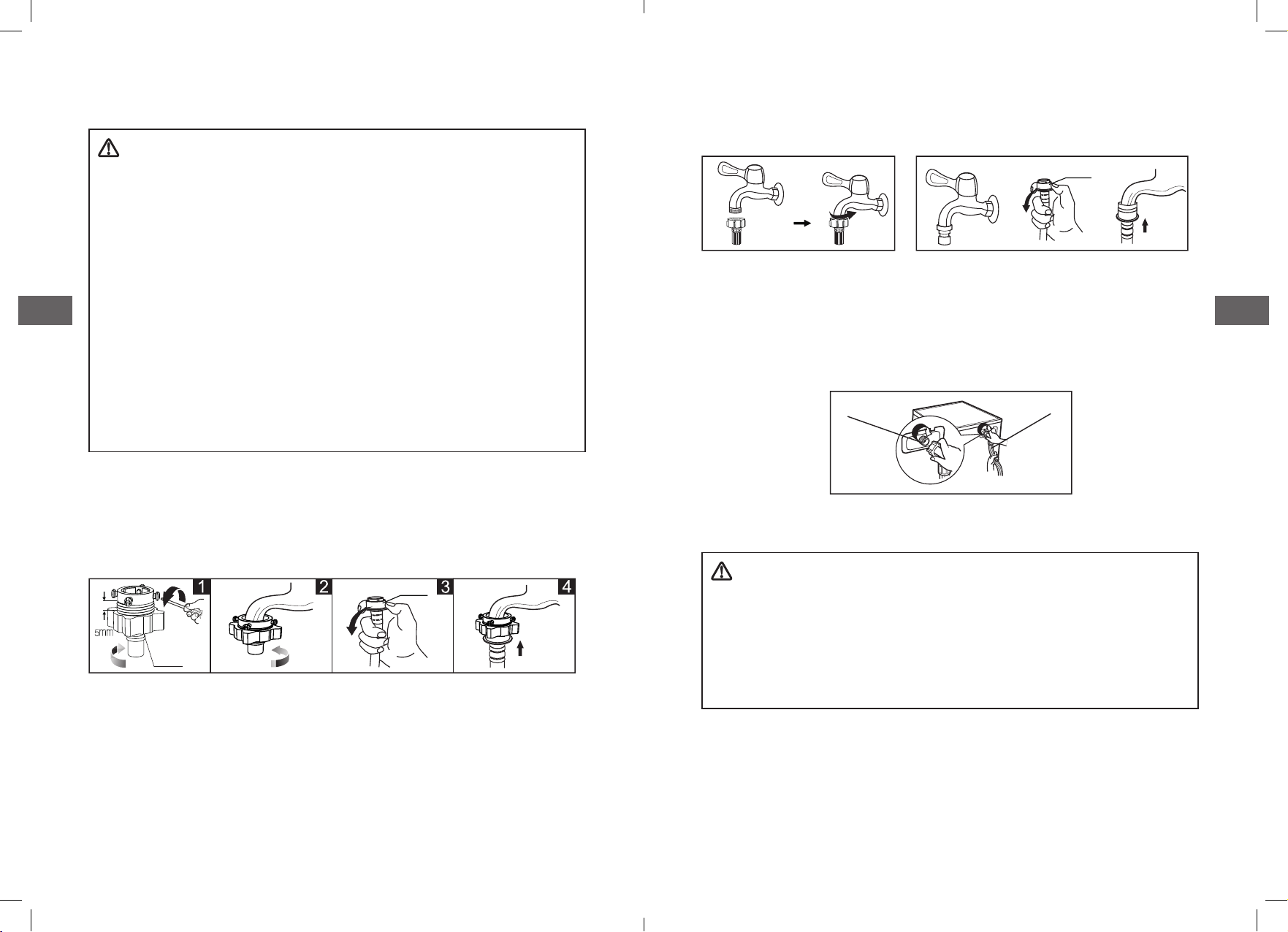 1

5mm

2

3

4