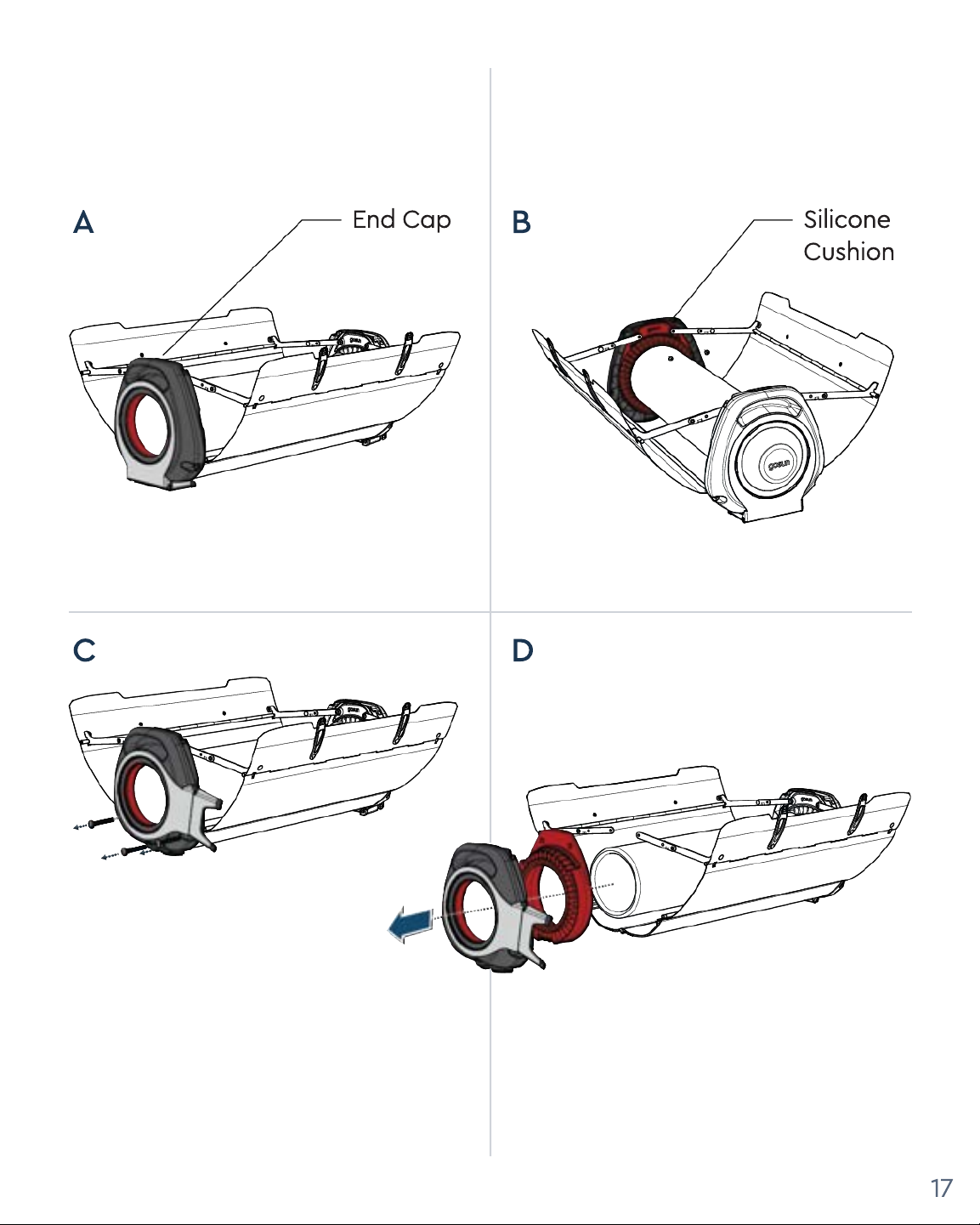 A

End Cap

B

Silicone Cushion

gosun

C

D

17