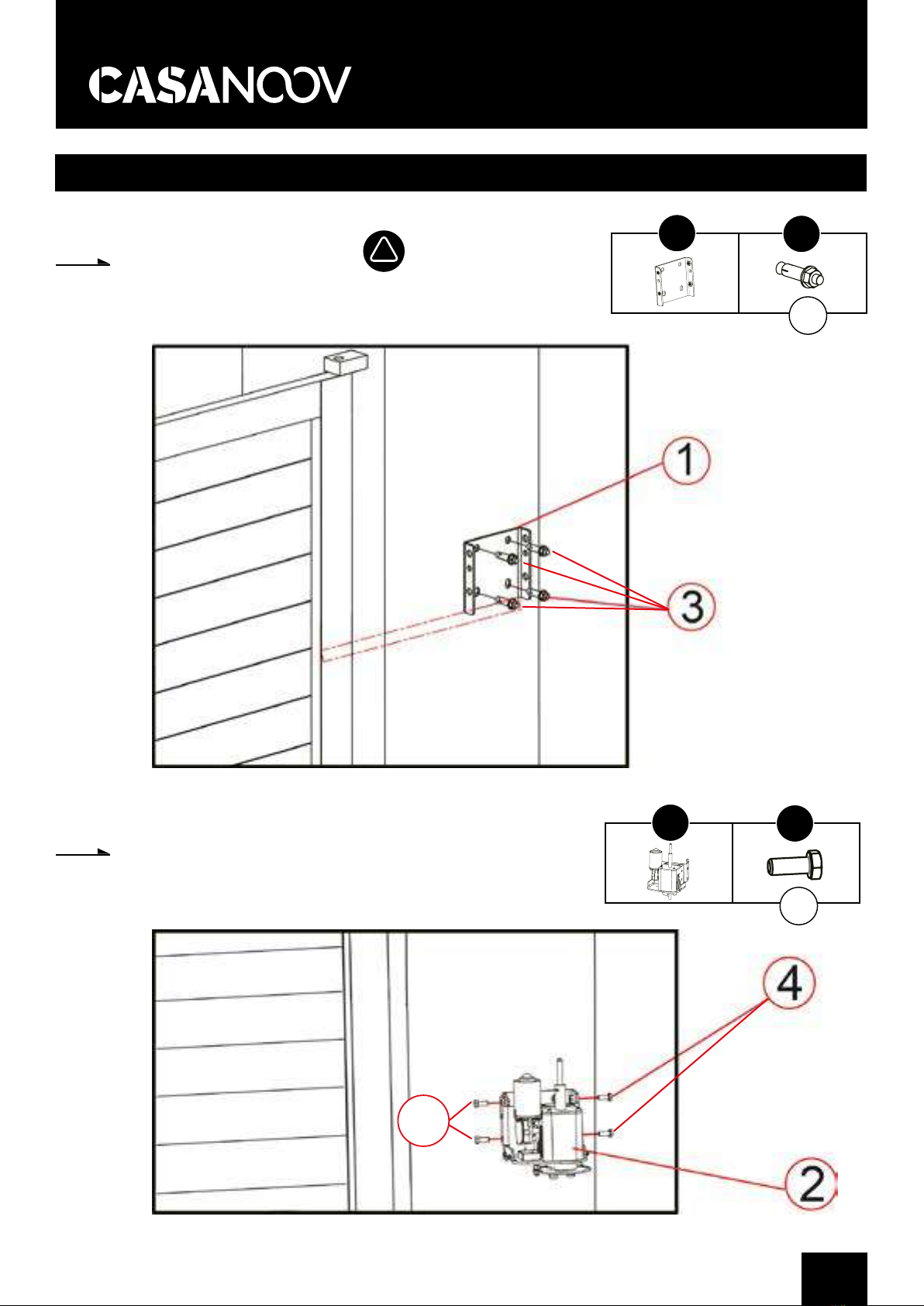 CASANOOV

1

3

4

2