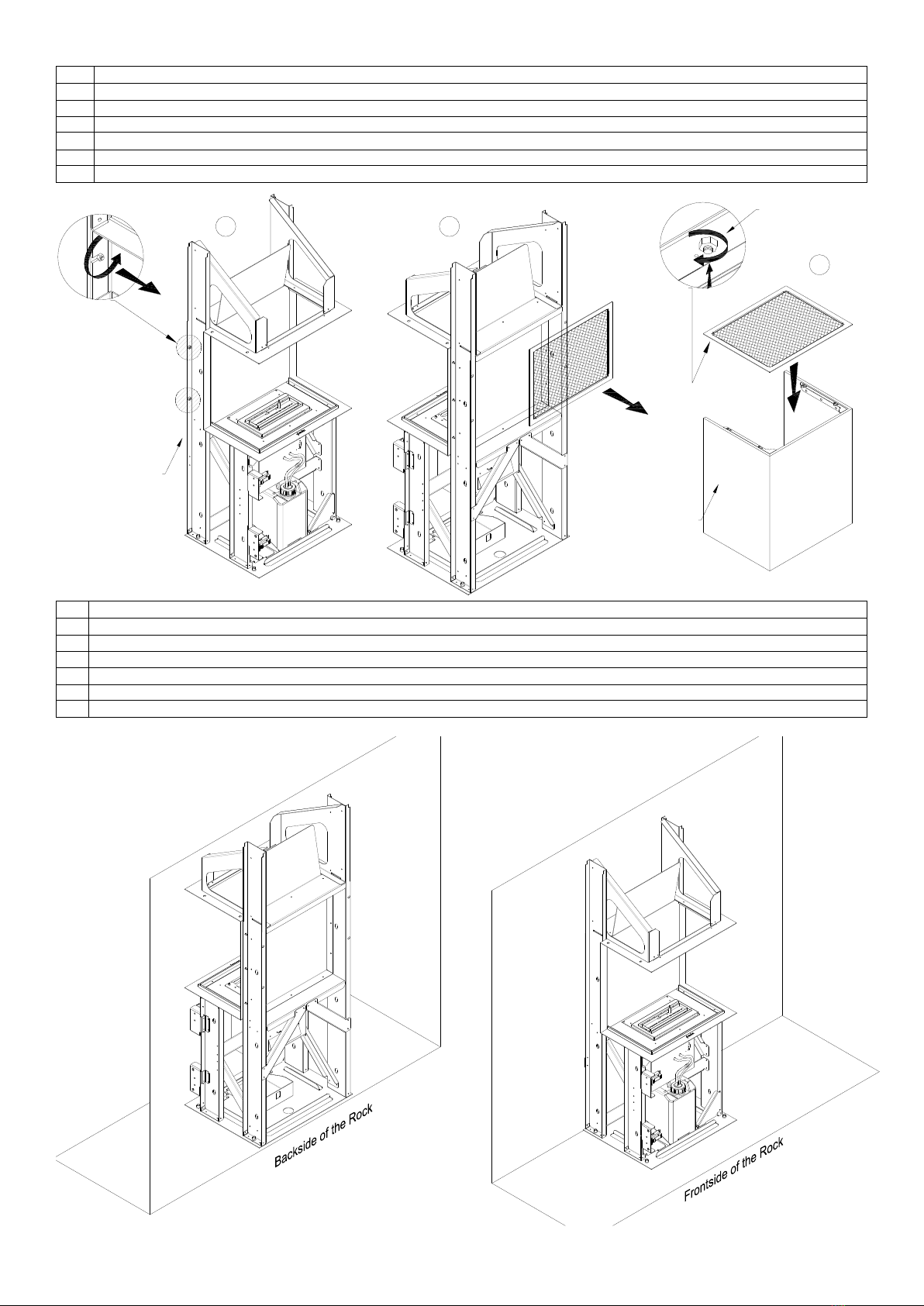 Backside of the Rock

Frontside of the Rock