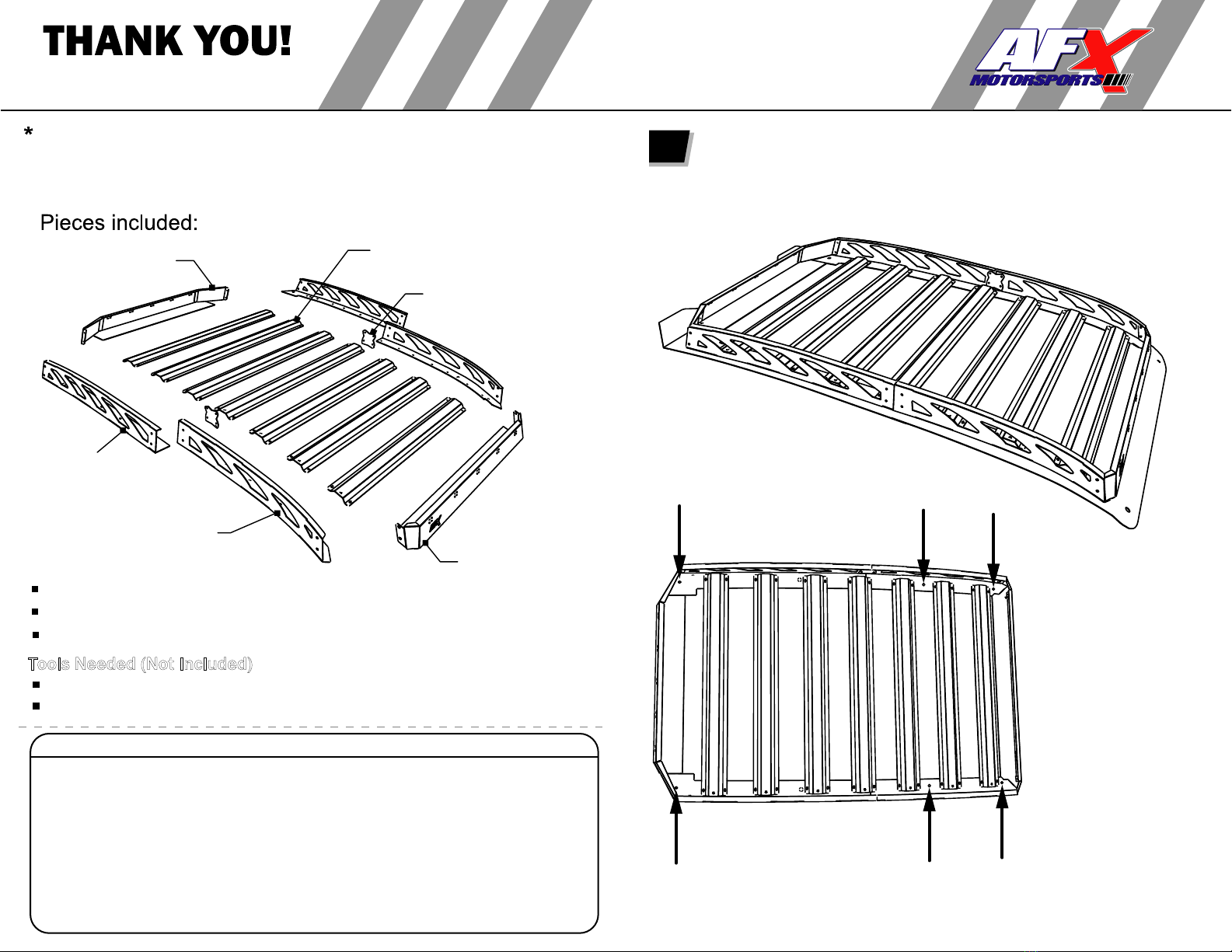 THANK YOU!

AFX MOTORSPORTS

*

Pieces included:

Tools Needed (Not Included)