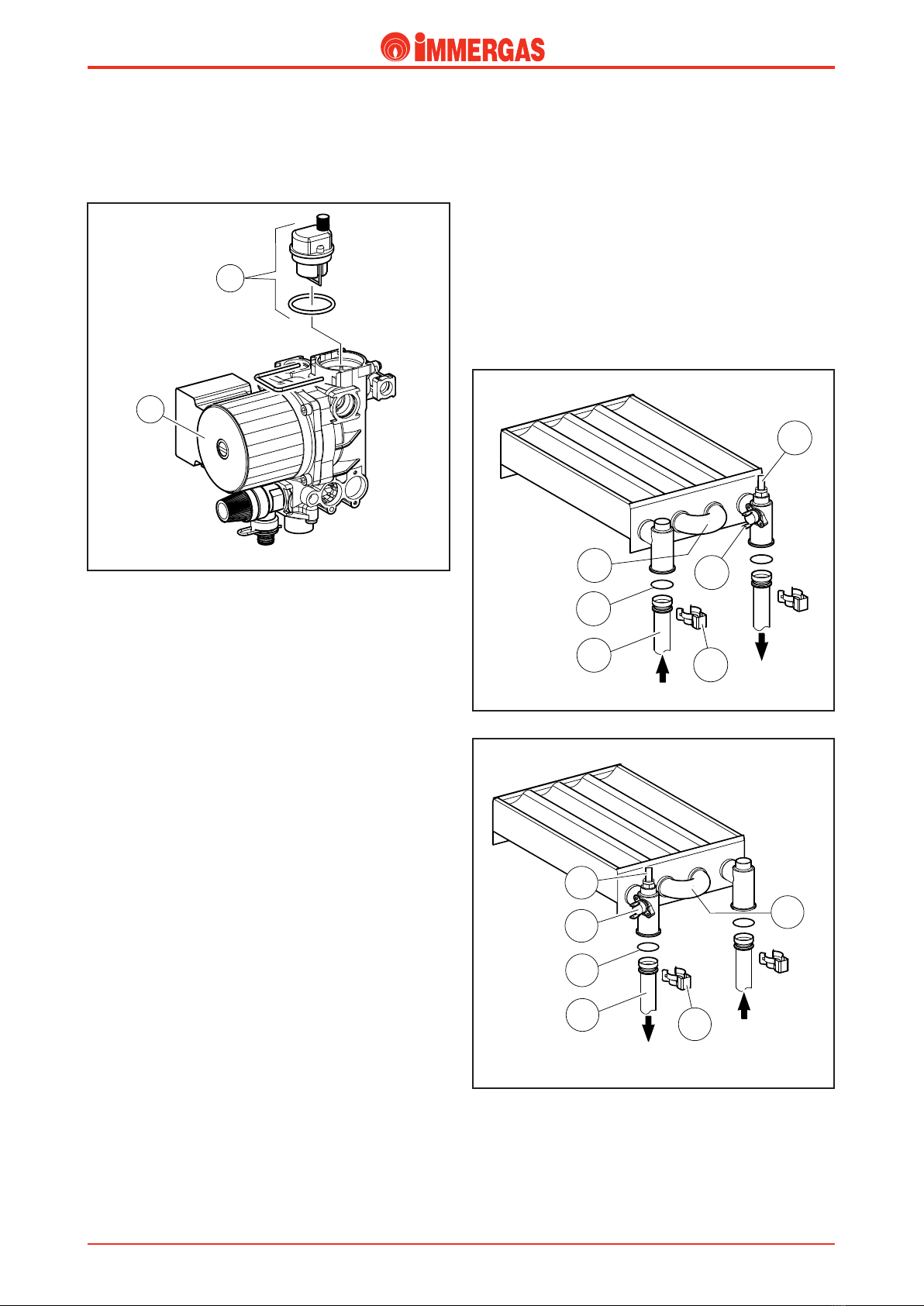 IMMERGAS