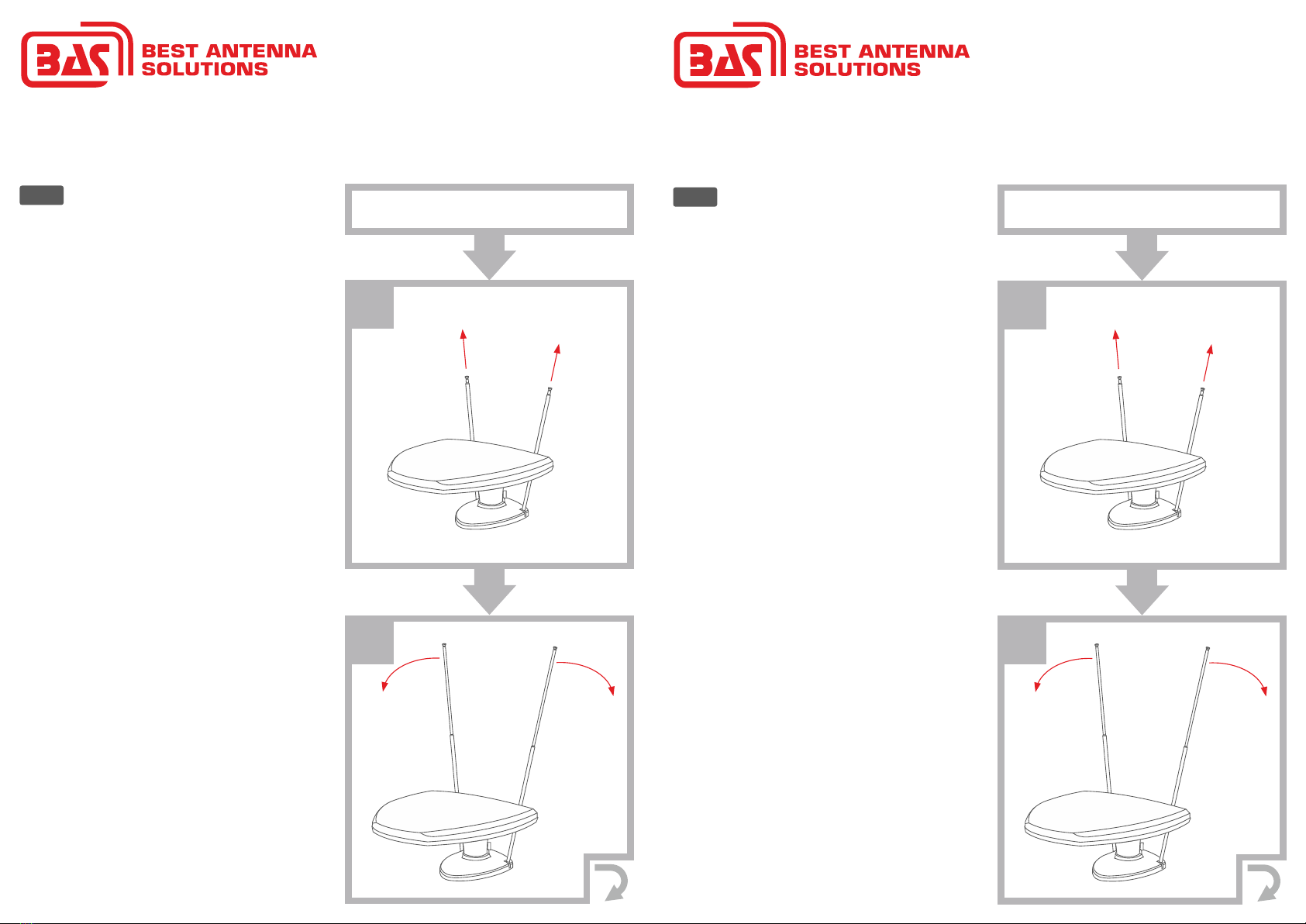 BAS BEST ANTENNA SOLUTIONS

BAS BEST ANTENNA SOLUTIONS