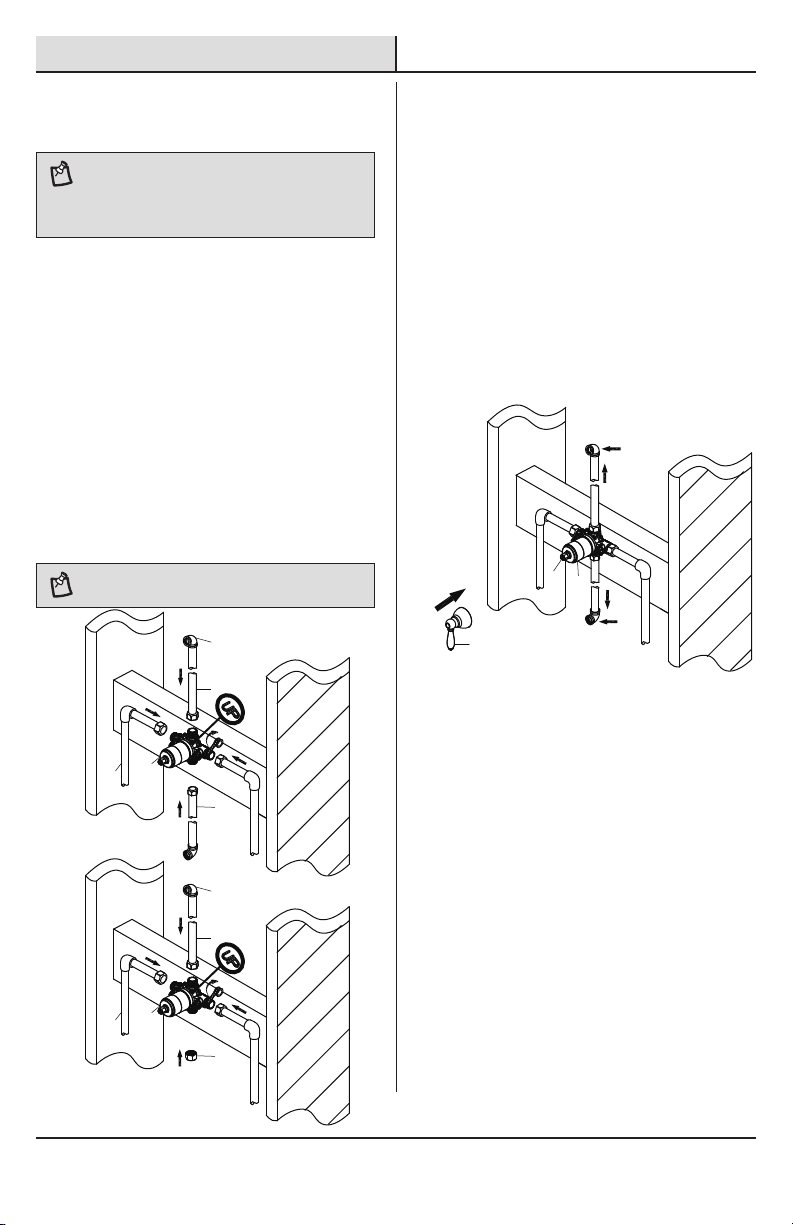 UP

UP