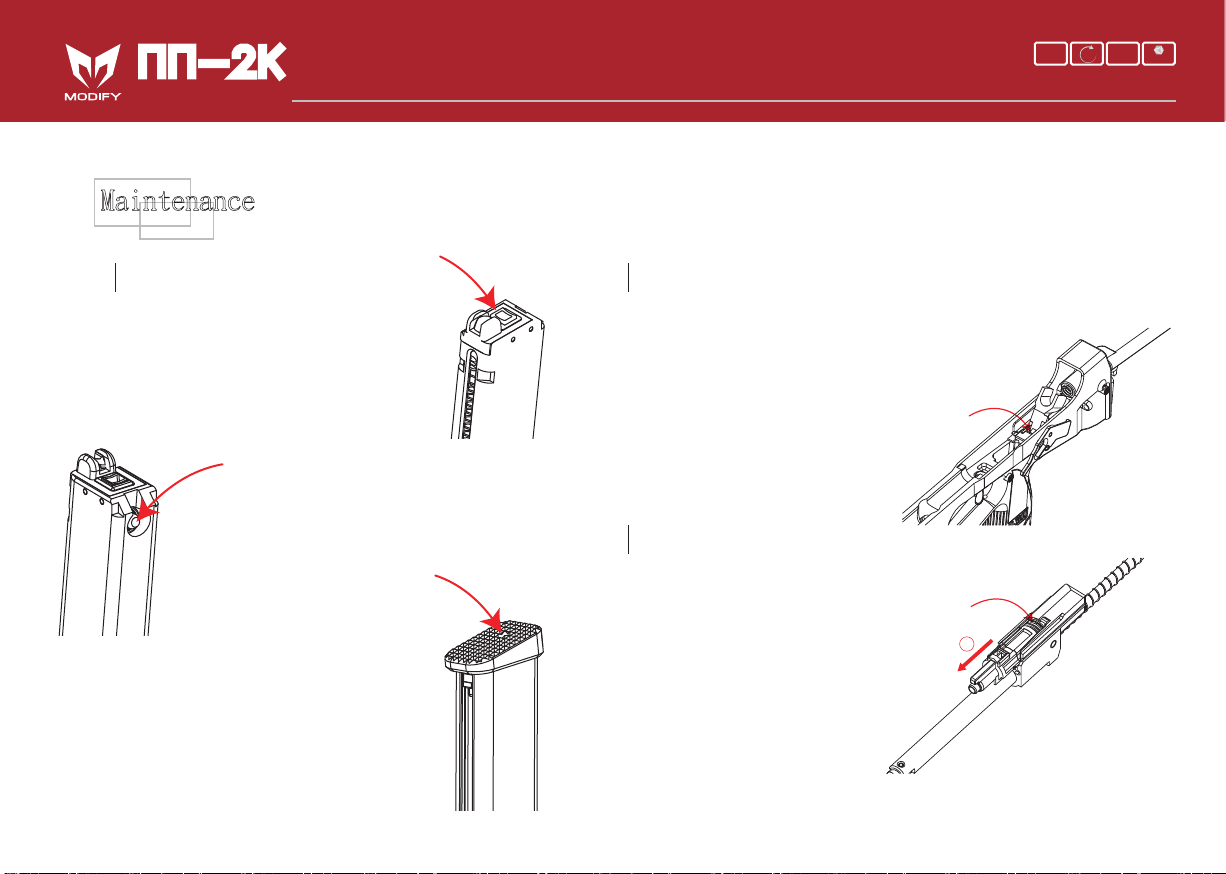 MODIFY ПП-2К

Maintenance