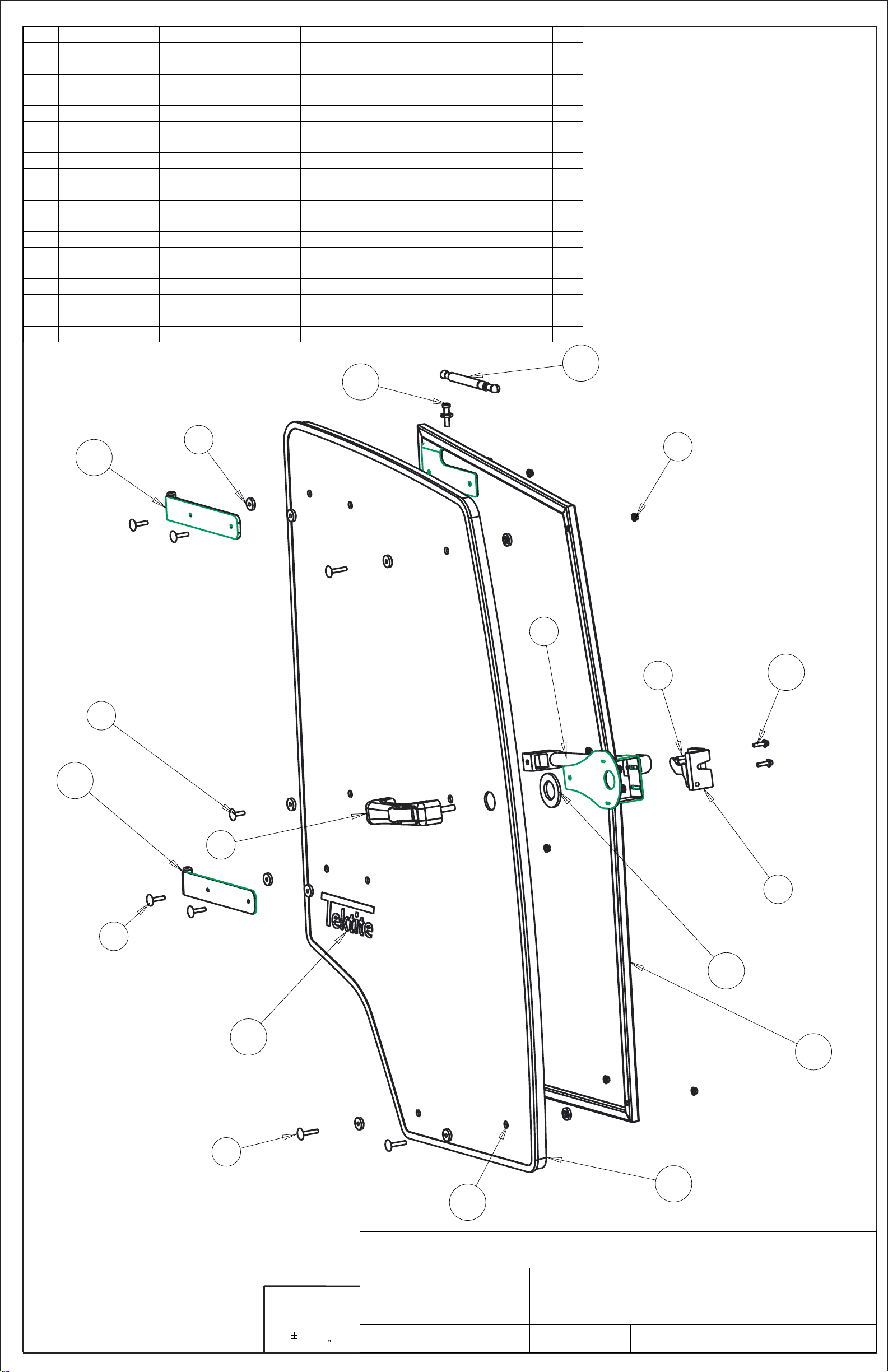 Tektite

±
±
°