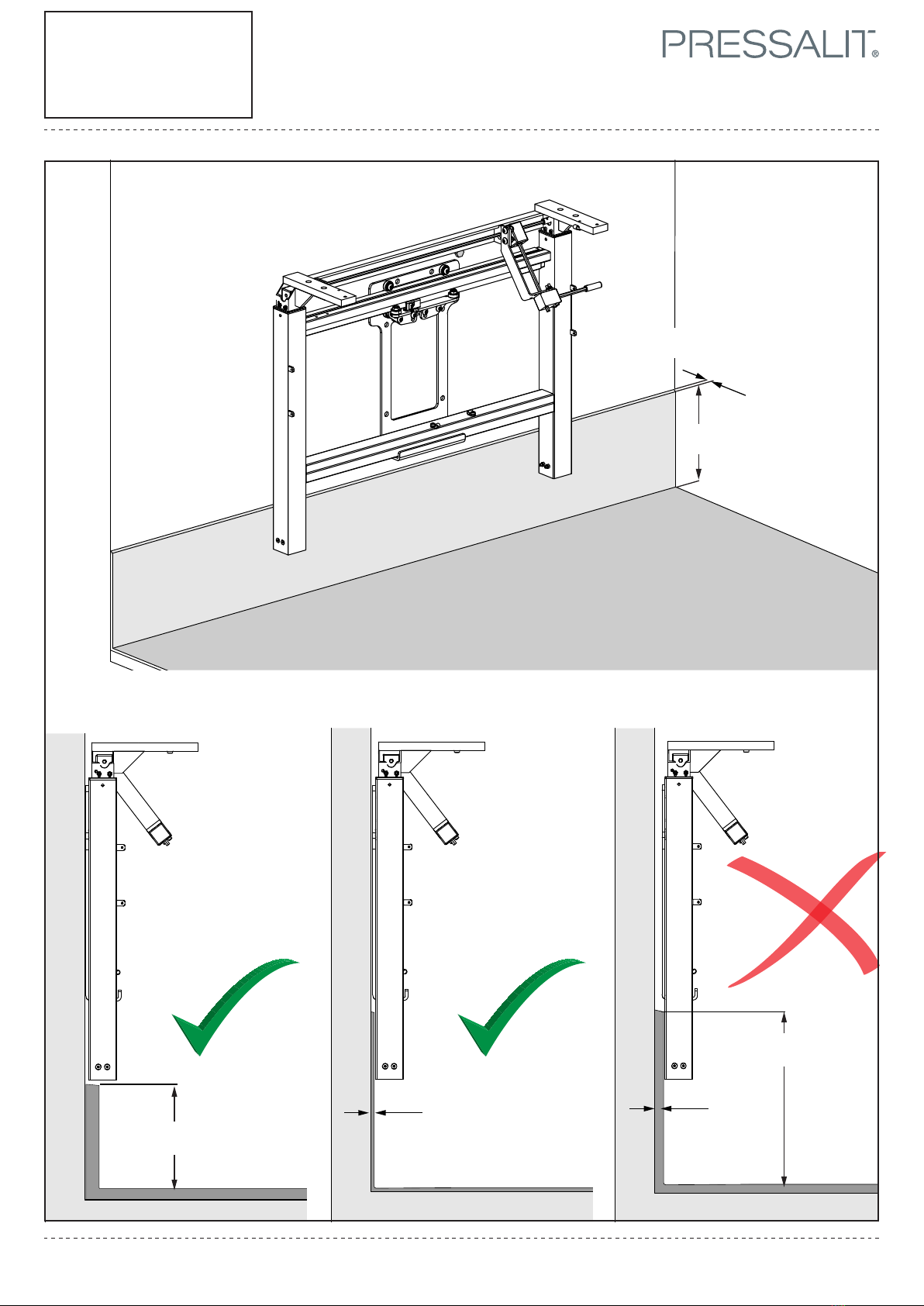 PRESSALIT®