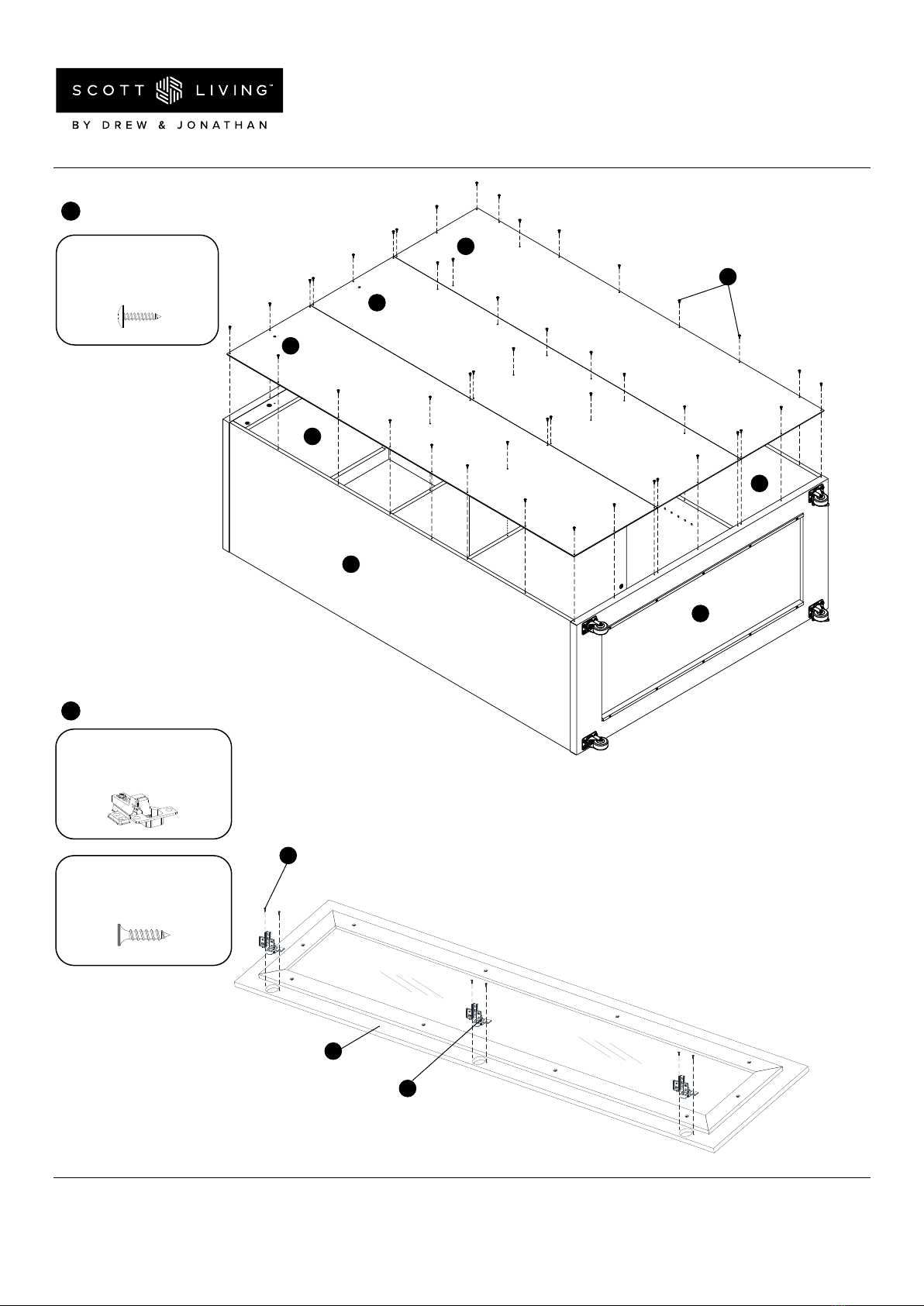 SCOTT LIVING™
BY DREW & JONATHAN