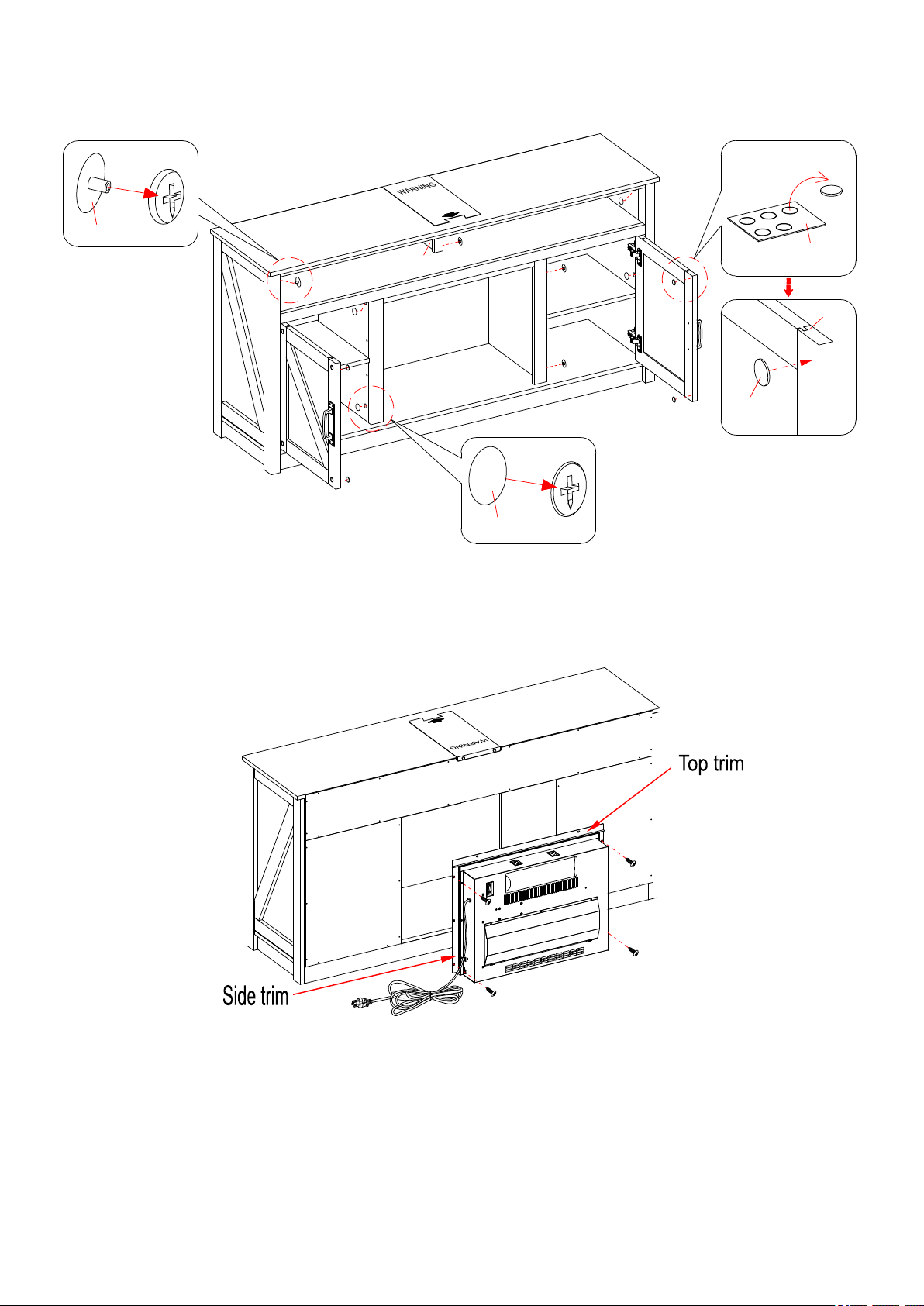 WARNING

WARNING

Top trim

Side trim