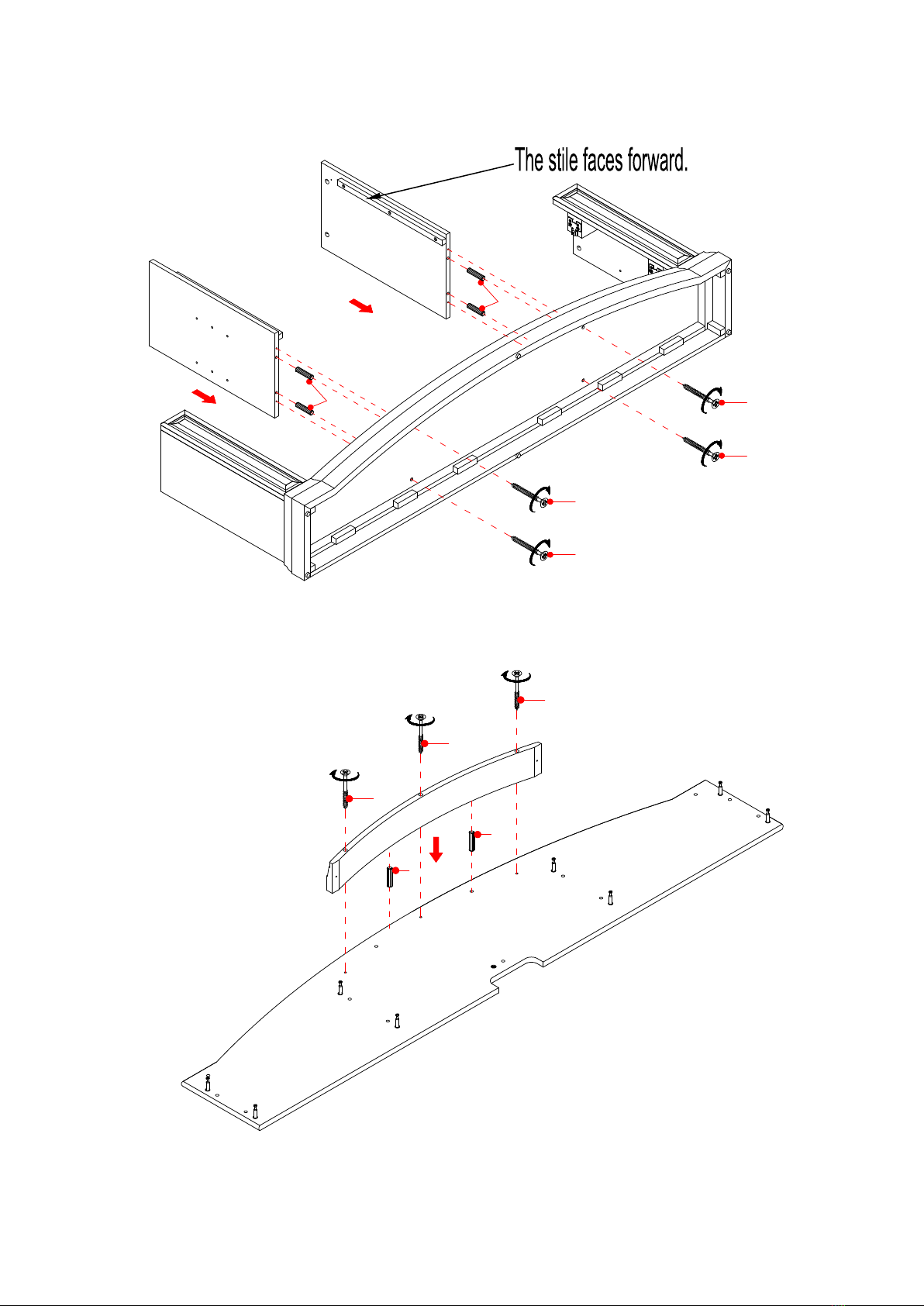 The stile faces forward.