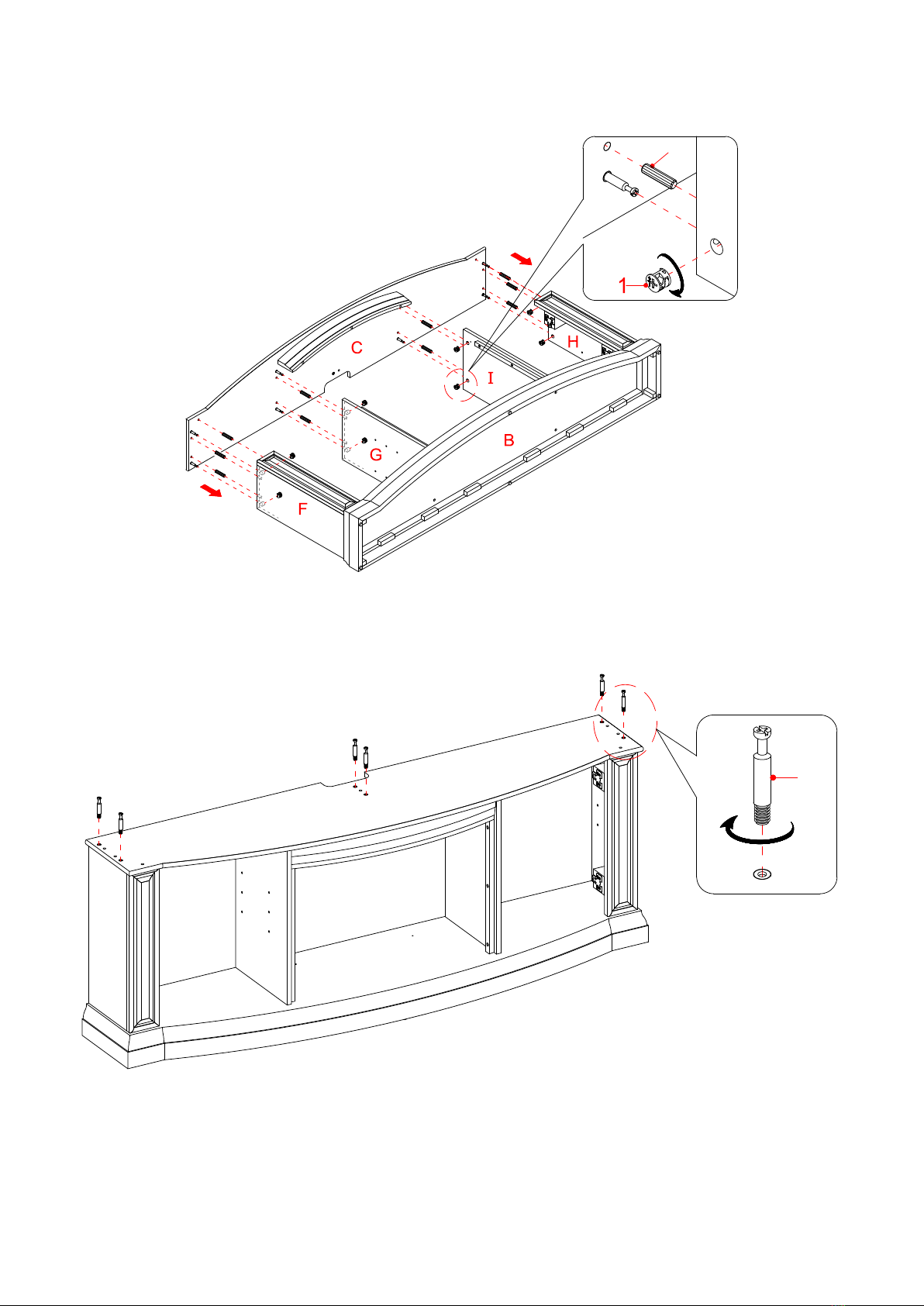 1
C
H
I
G
B
F