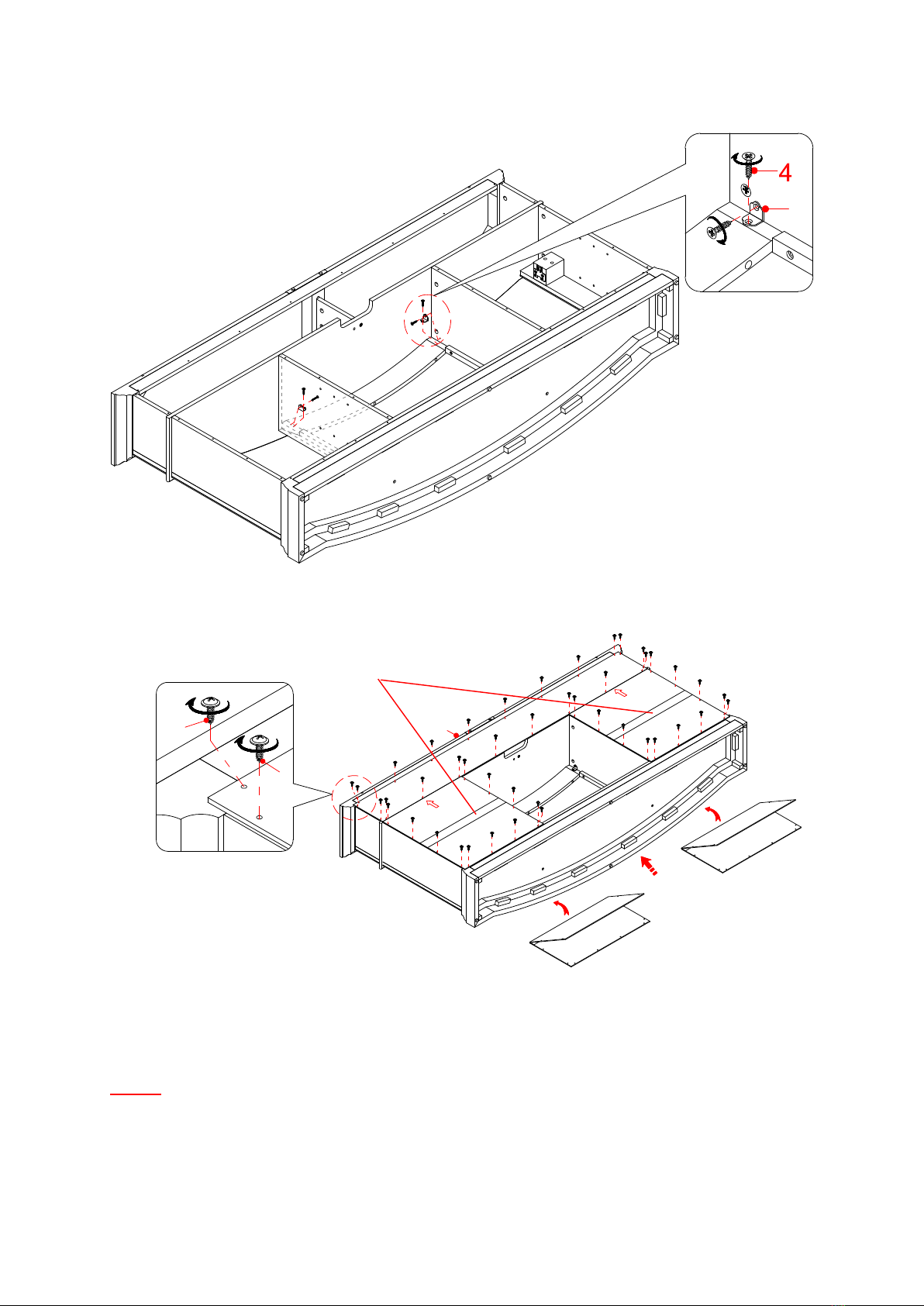 4