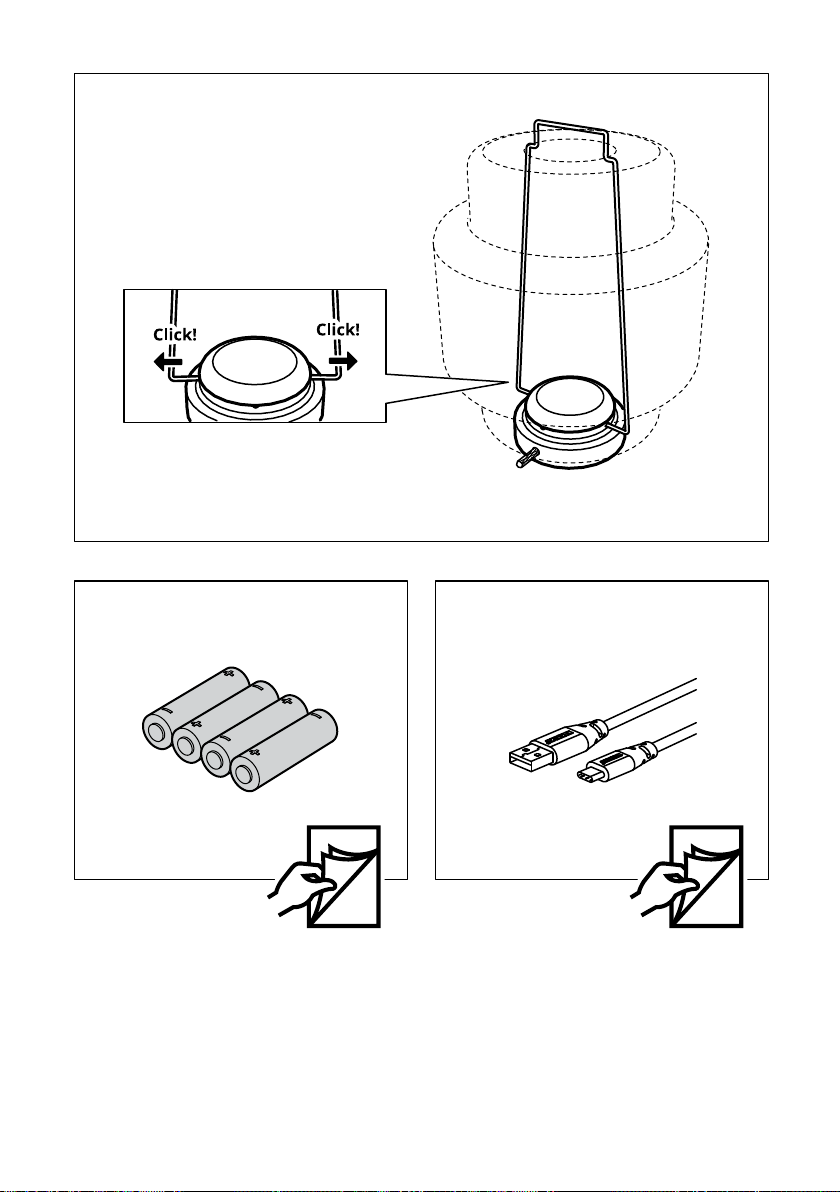 Click!
Click!