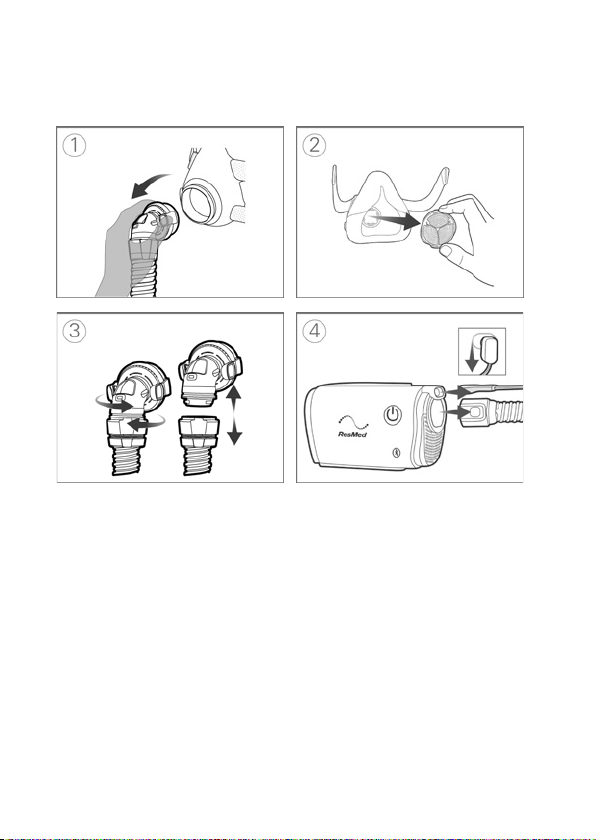 1

2

3

4

ResMed