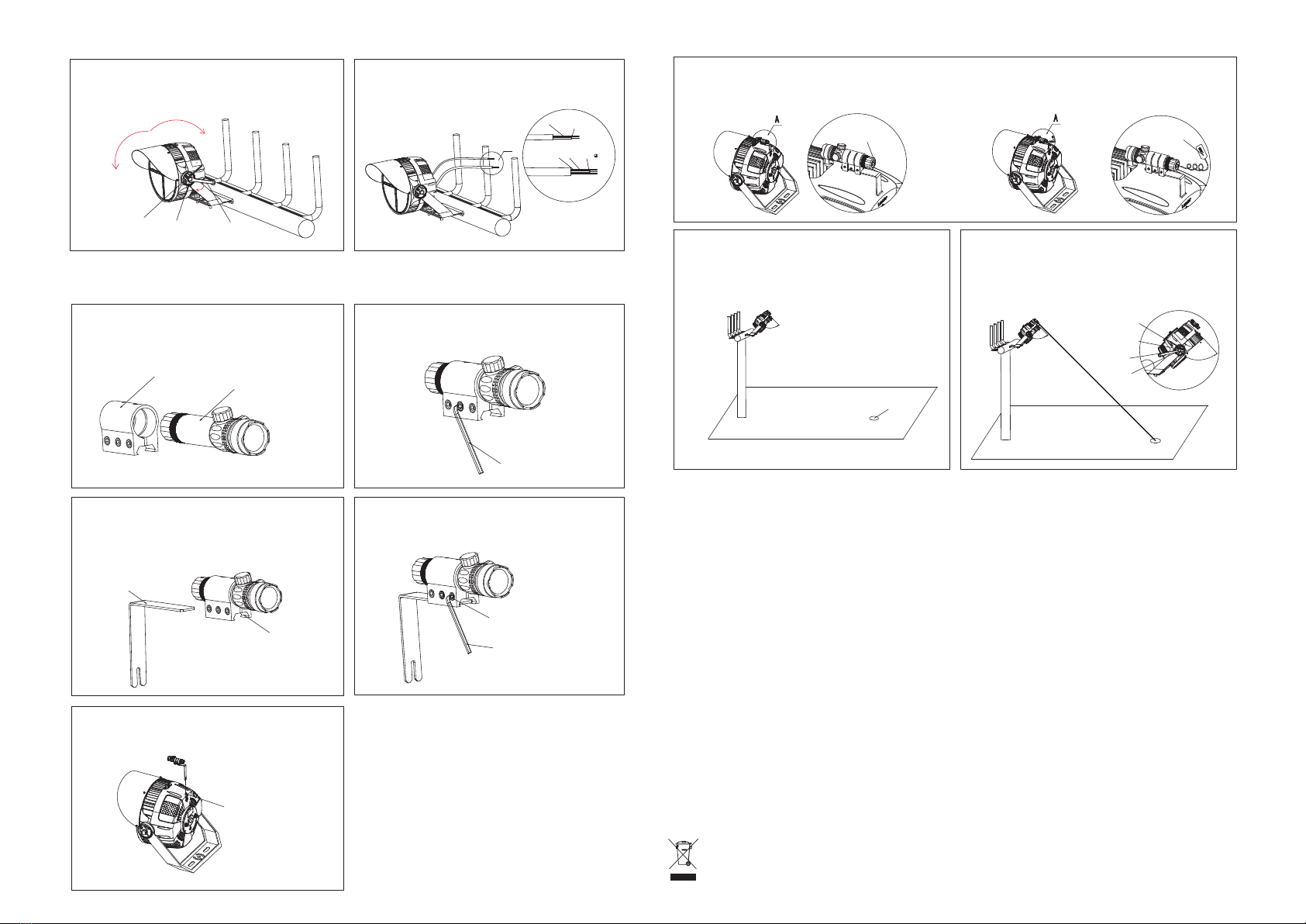 A

A