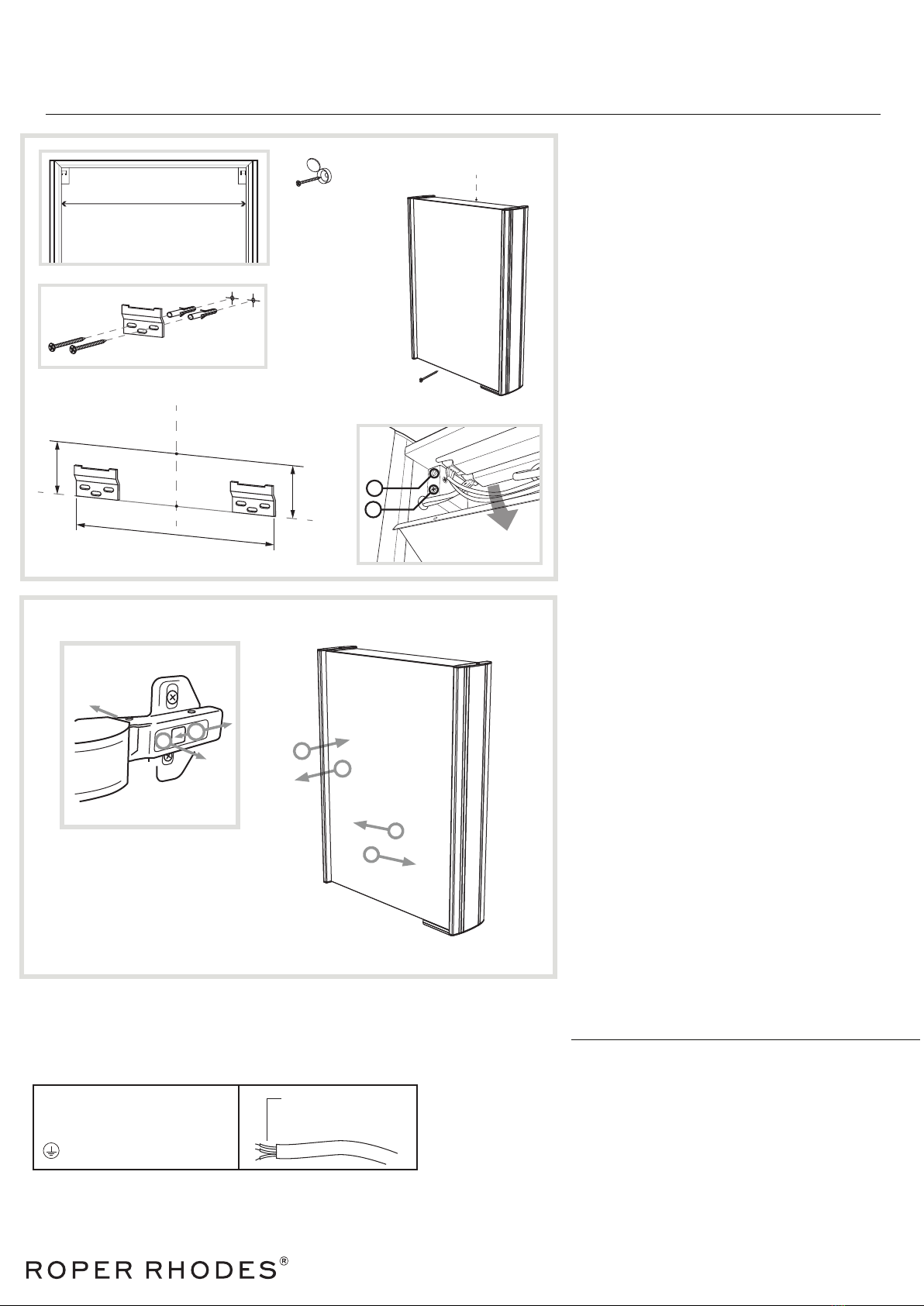 ROPER RHODES®