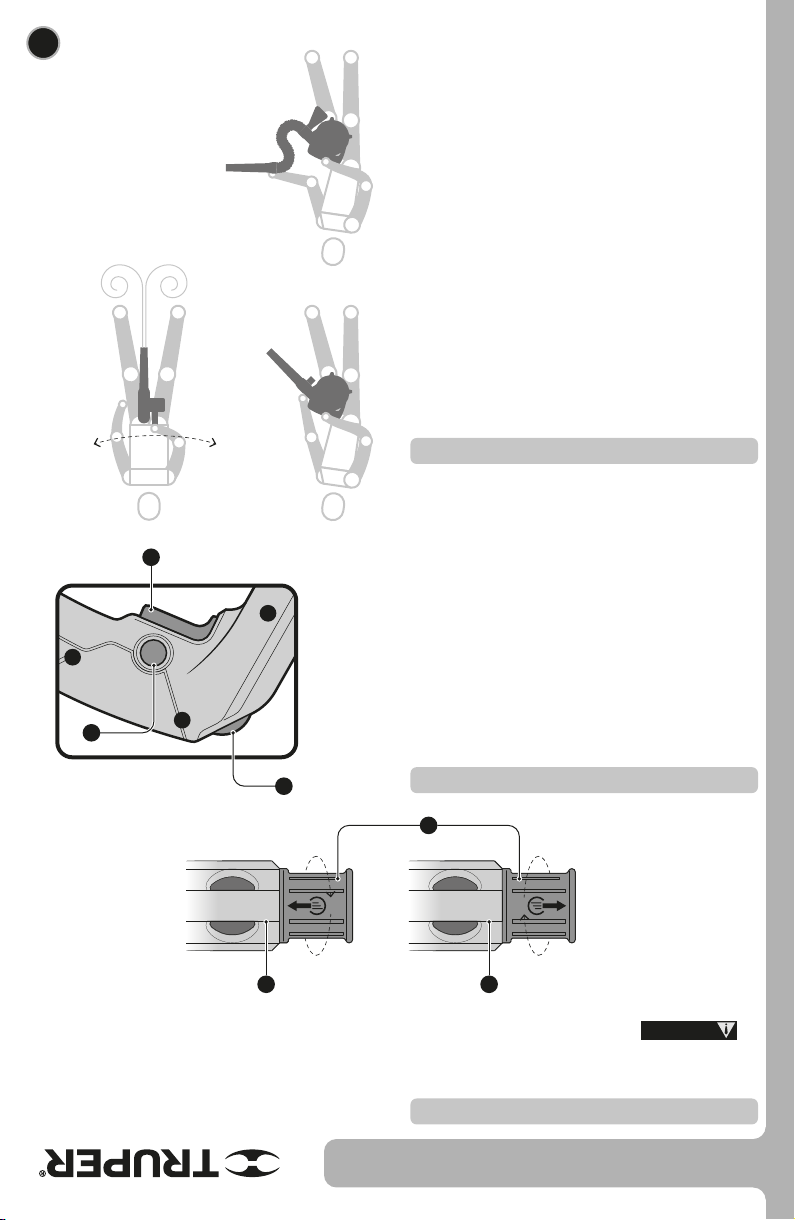 TRUPER®