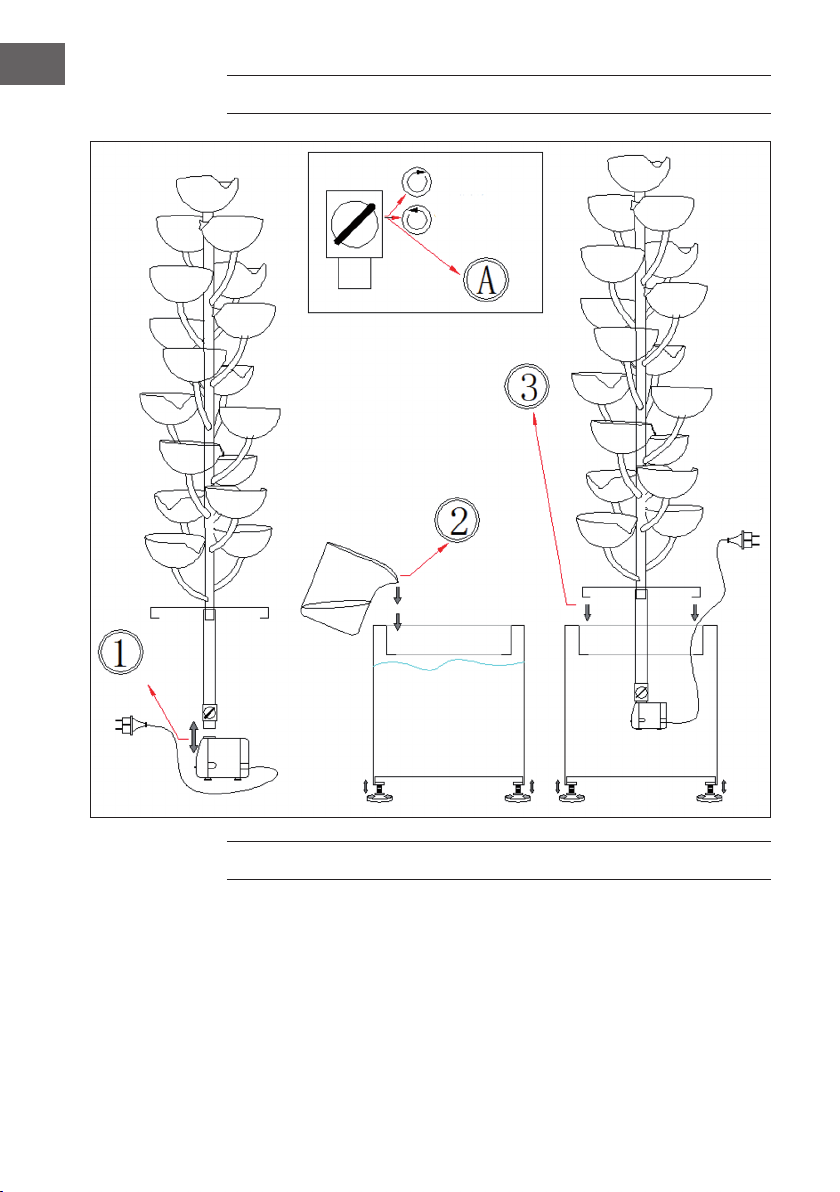 A

1

2

3