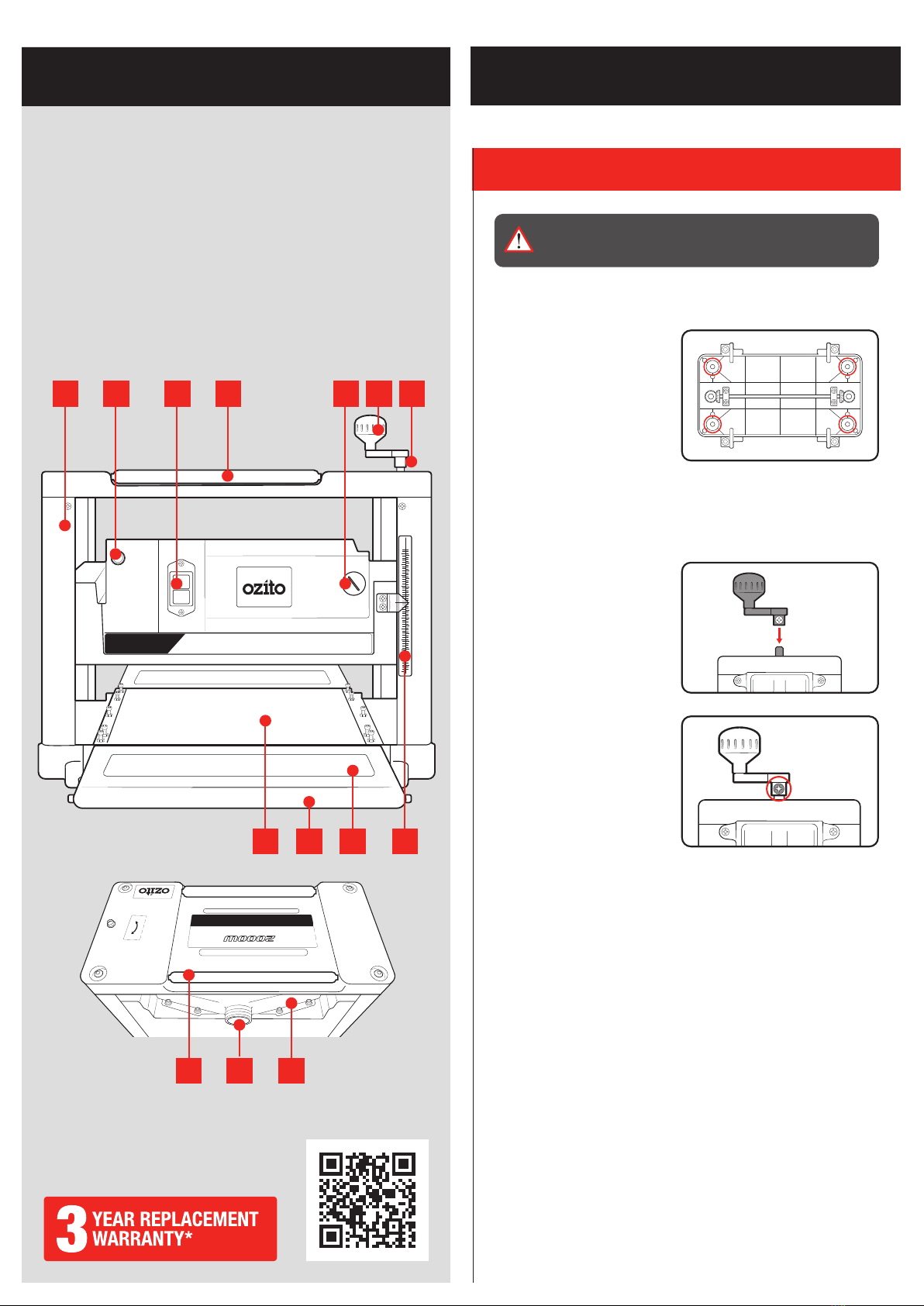 ozito

ozito

3 YEAR REPLACEMENT WARRANTY*