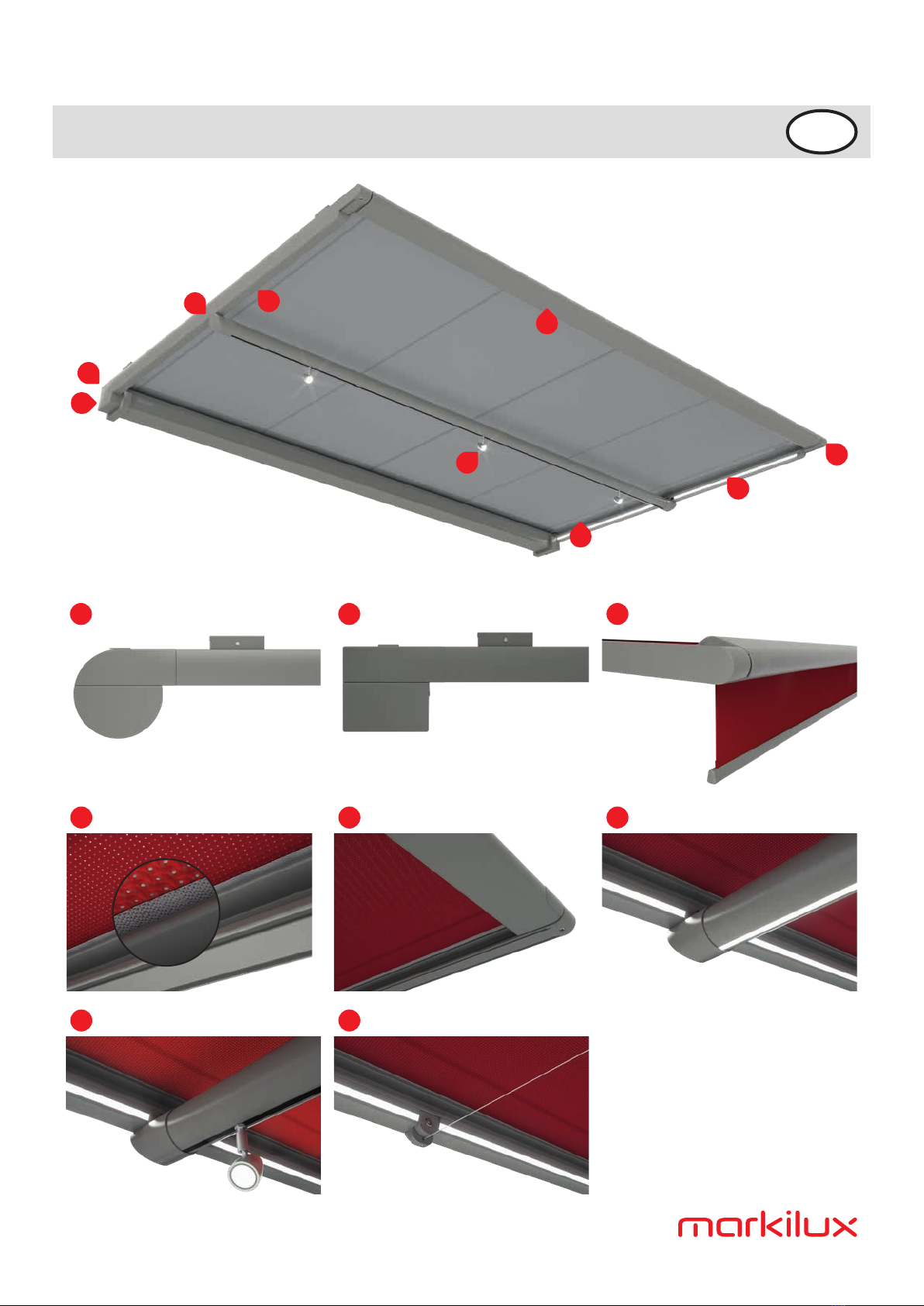 markilux