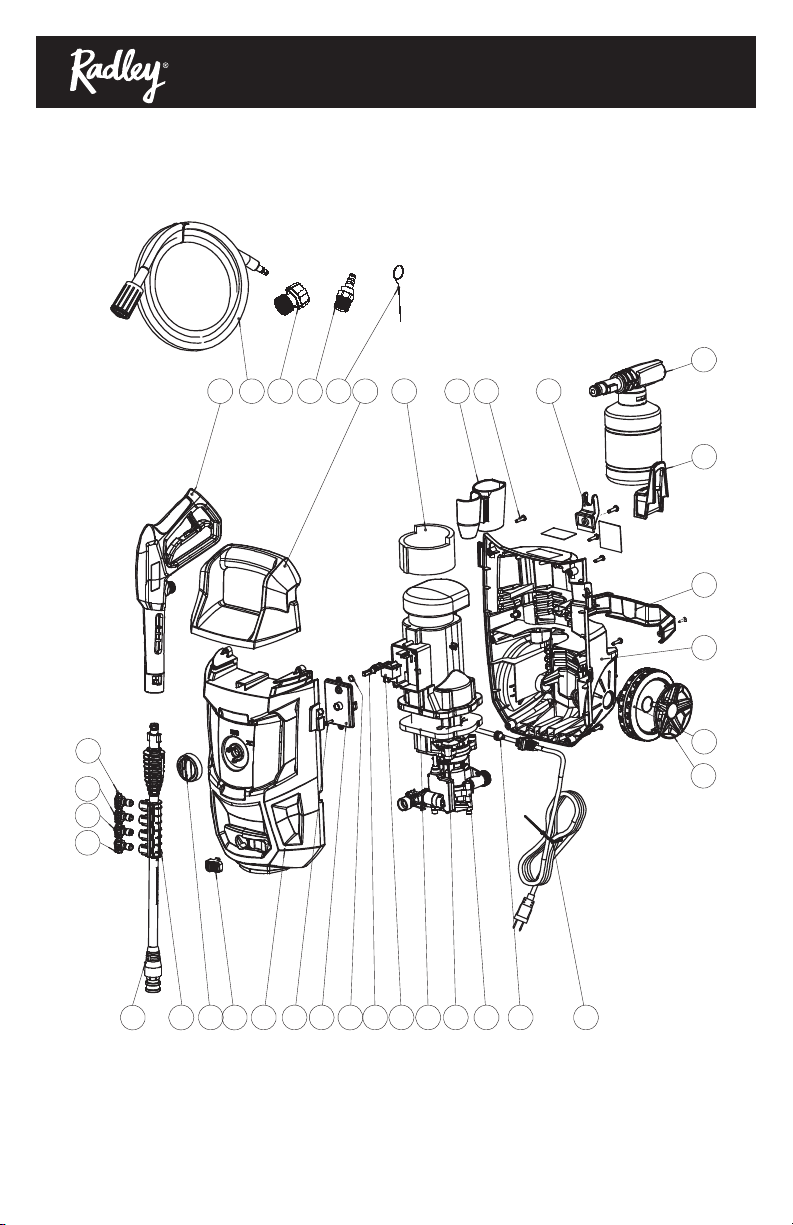 Radley®