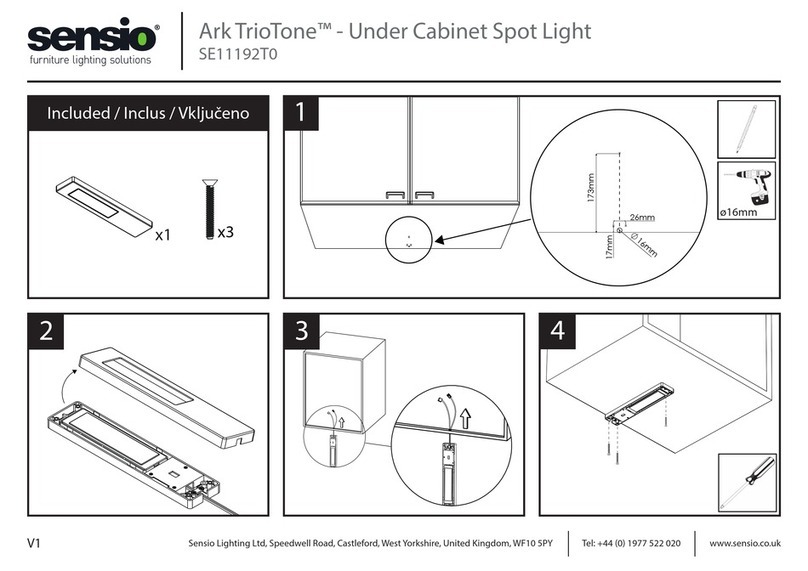 sensio®
furniture lighting solutions

Ark TrioTone™ - Under Cabinet Spot Light
SE11192T0

Included / Inclus / Vključeno

x1

x3

1

173mm

26mm

17mm

Ø16mm

ø16mm

2

3

4

V1

Sensio Lighting Ltd, Speedwell Road, Castleford, West Yorkshire, United Kingdom, WF10 5PY

Tel: +44 (0) 1977 522 020

www.sensio.co.uk