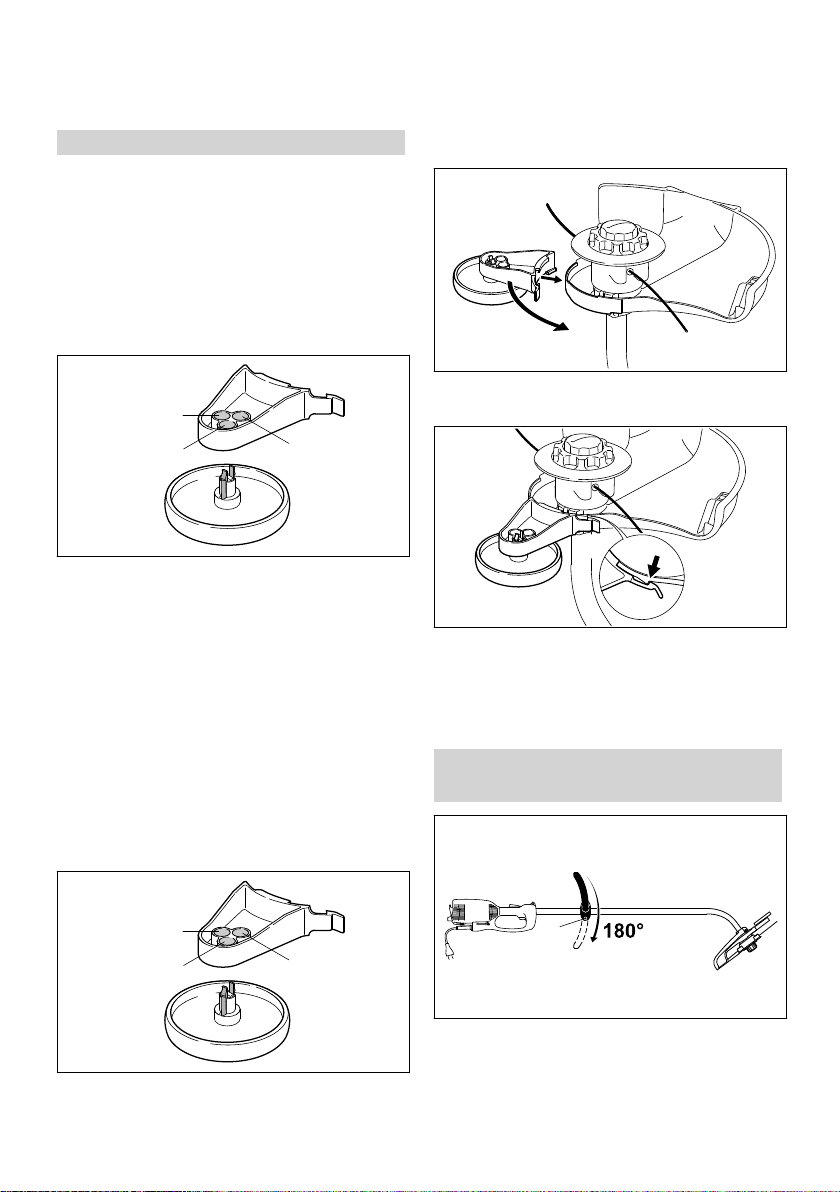 180°