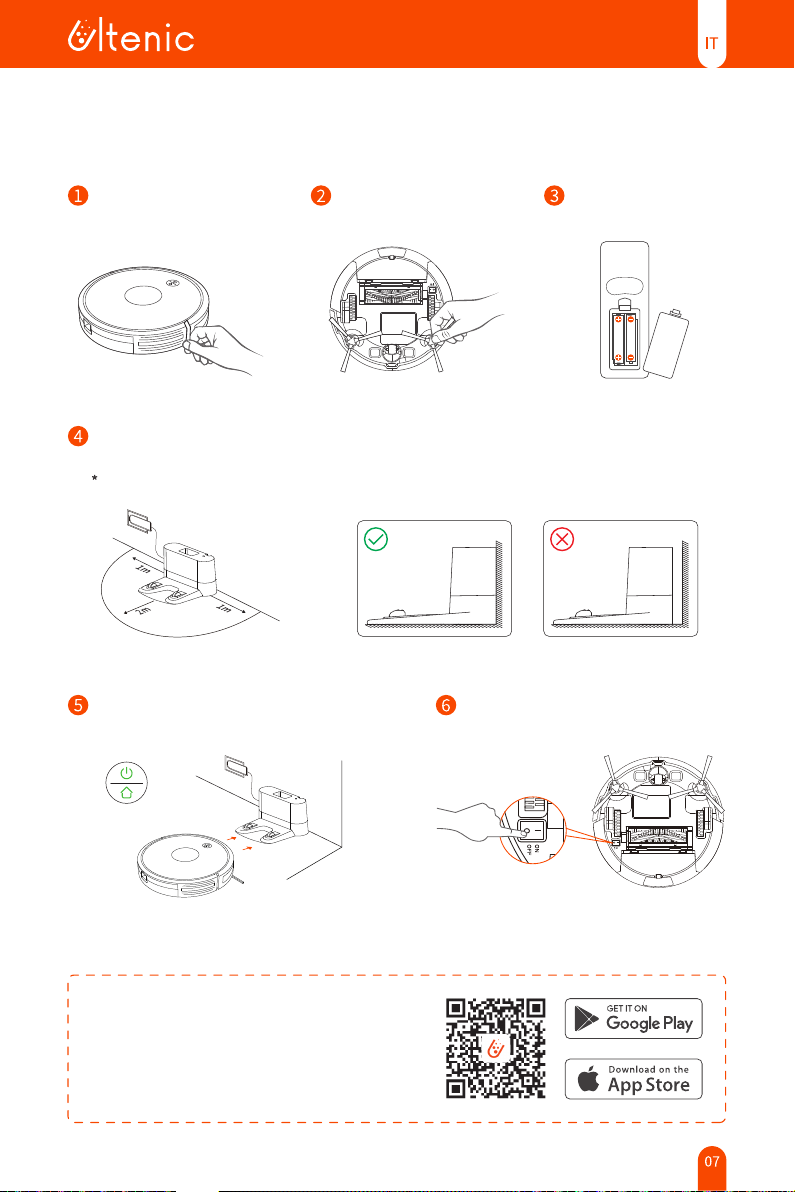 Ultenic

IT

1

2

3

4

*

1m

1m

1m

5

6

ON
OFF

GET IT ON
Google Play

Download on the
App Store

07