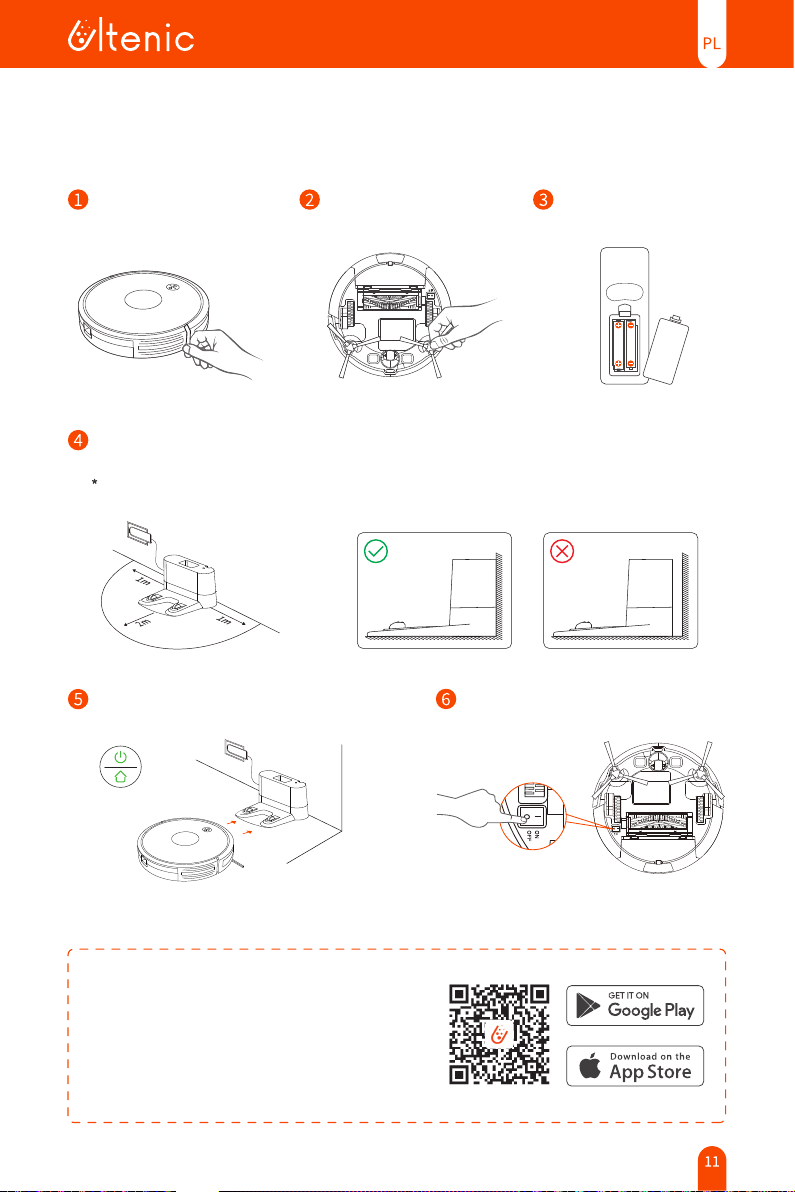 Ultenic

PL

1

2

3

4

*

1m

1m

1m

5

6

ON
OFF

GET IT ON
Google Play

Download on the
App Store

11