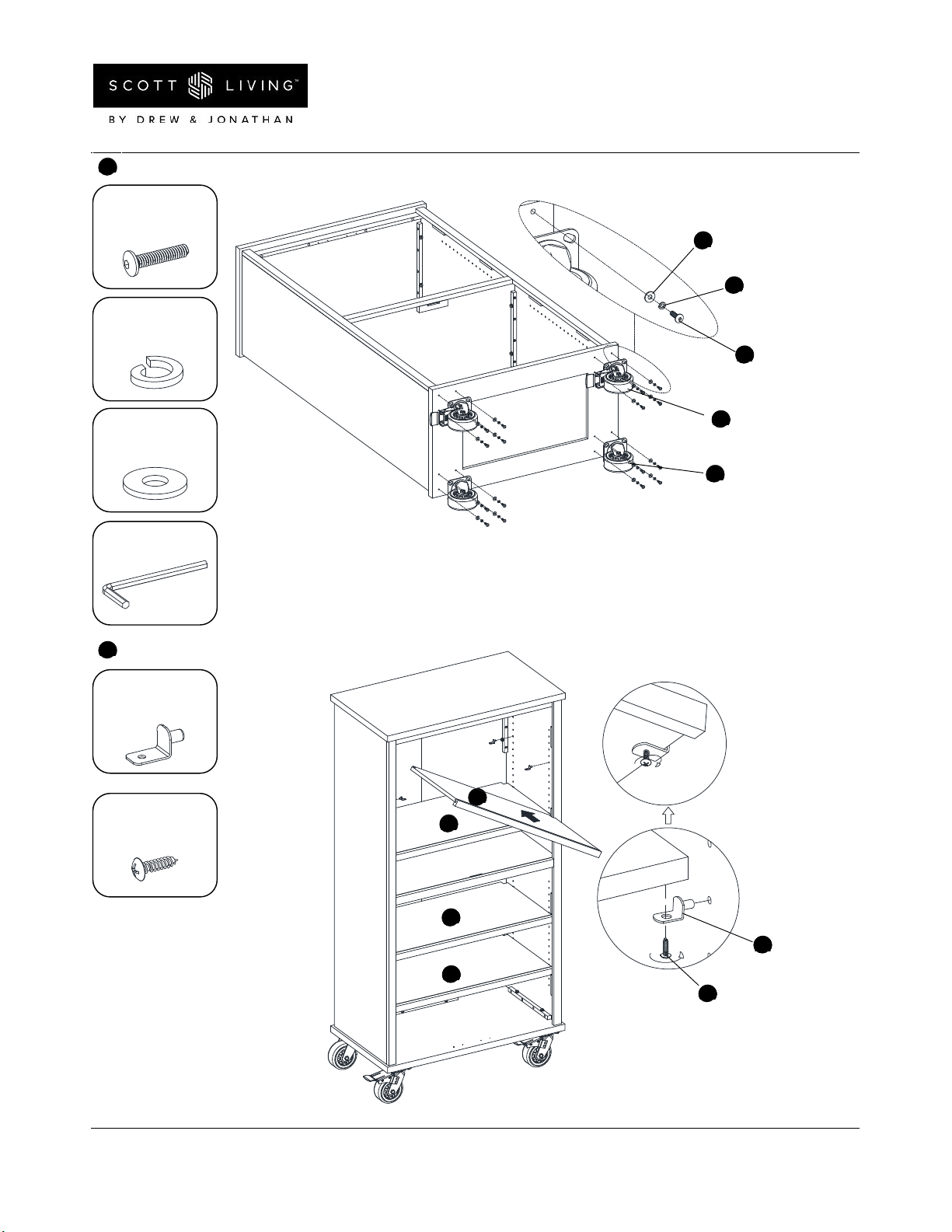 SCOTT LIVING™
BY DREW & JONATHAN