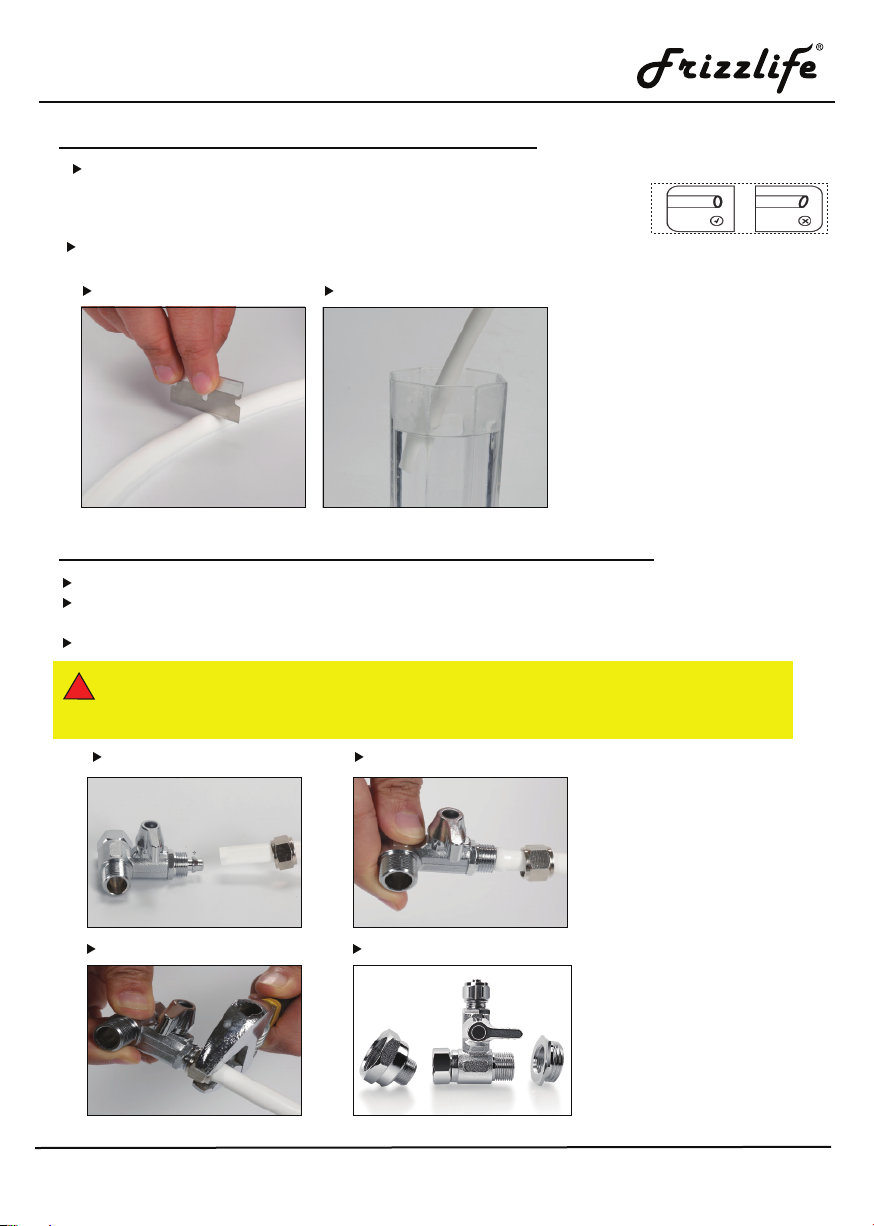 Frizzlife®