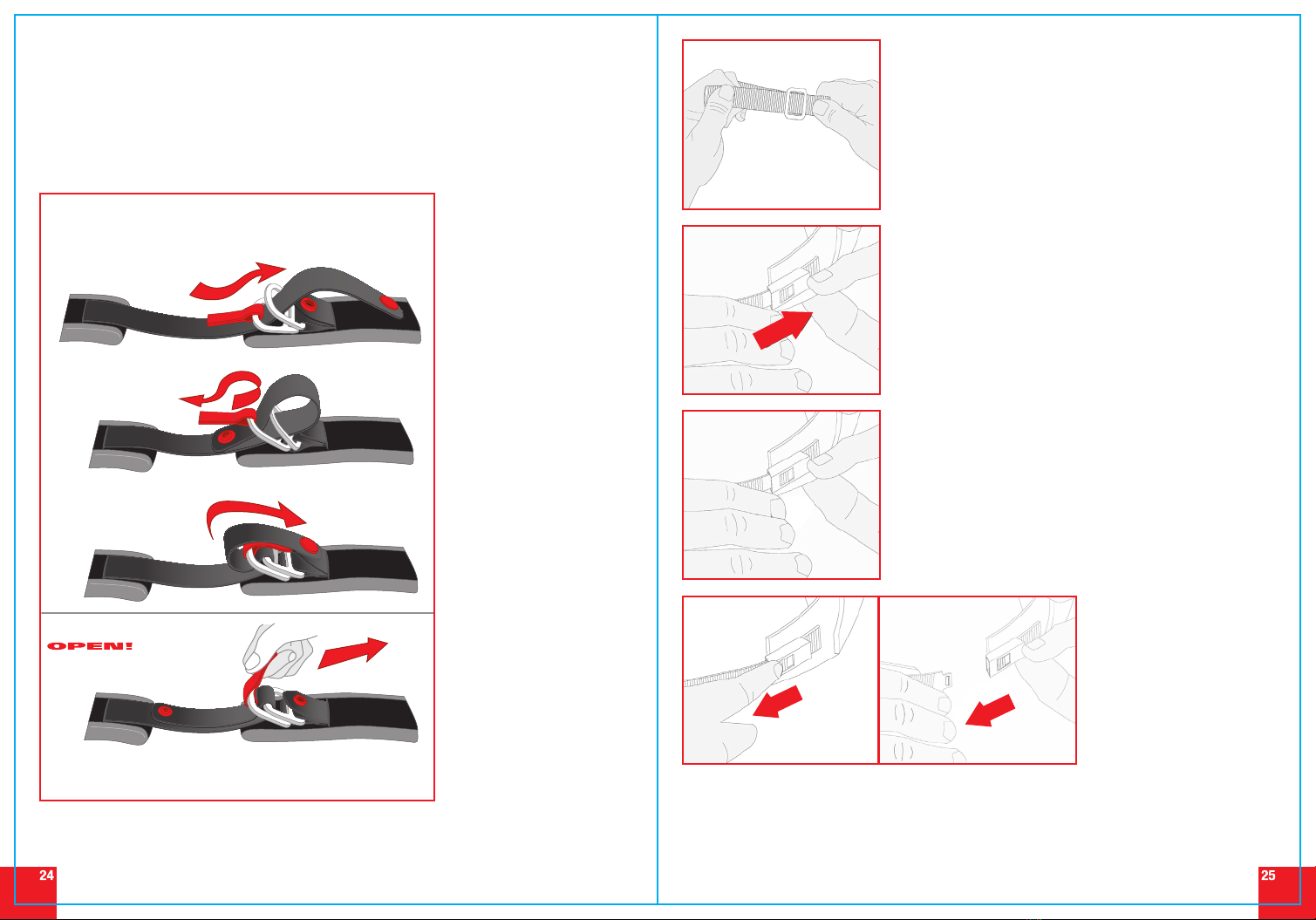 OPEN!

24

25