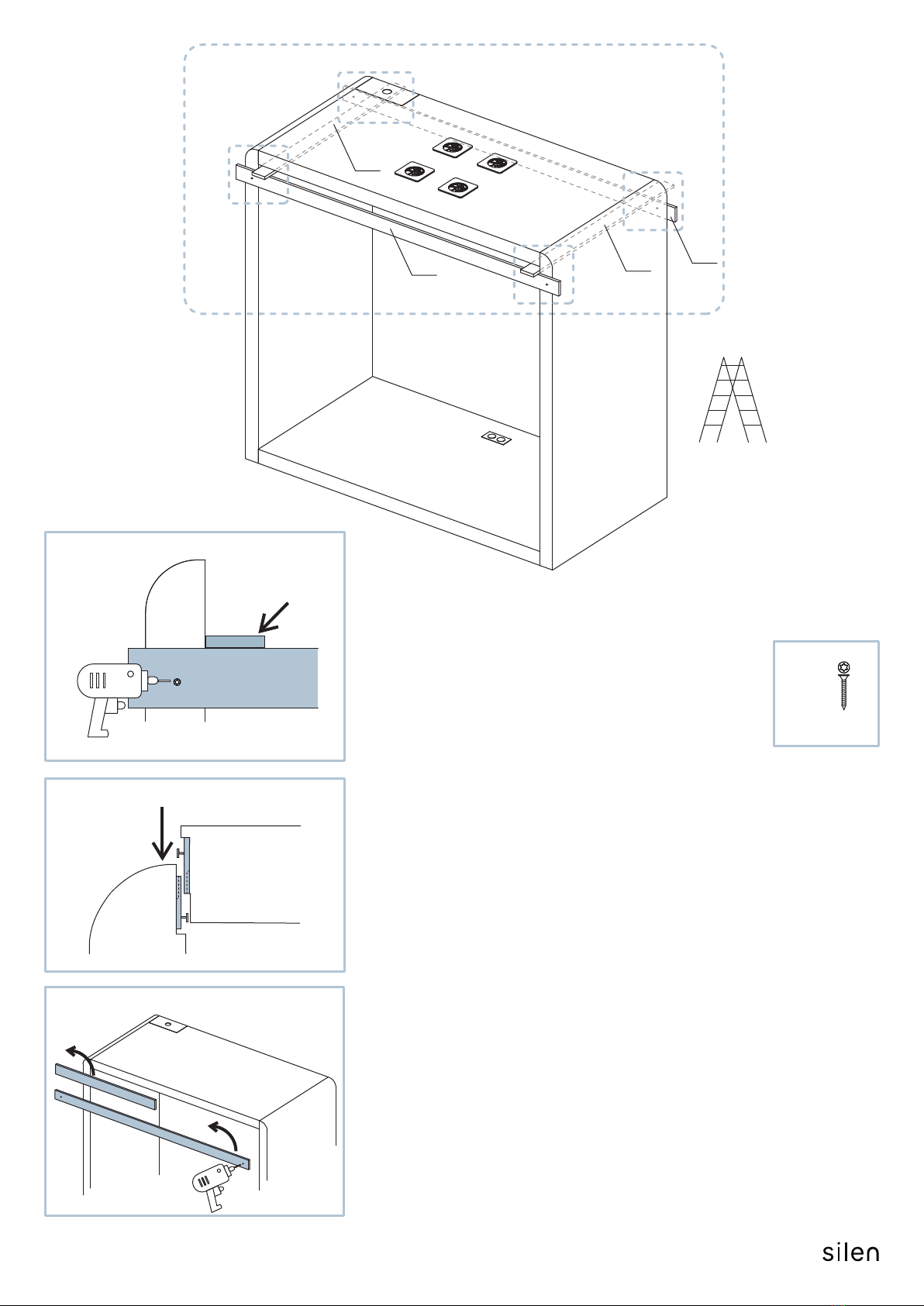 silen