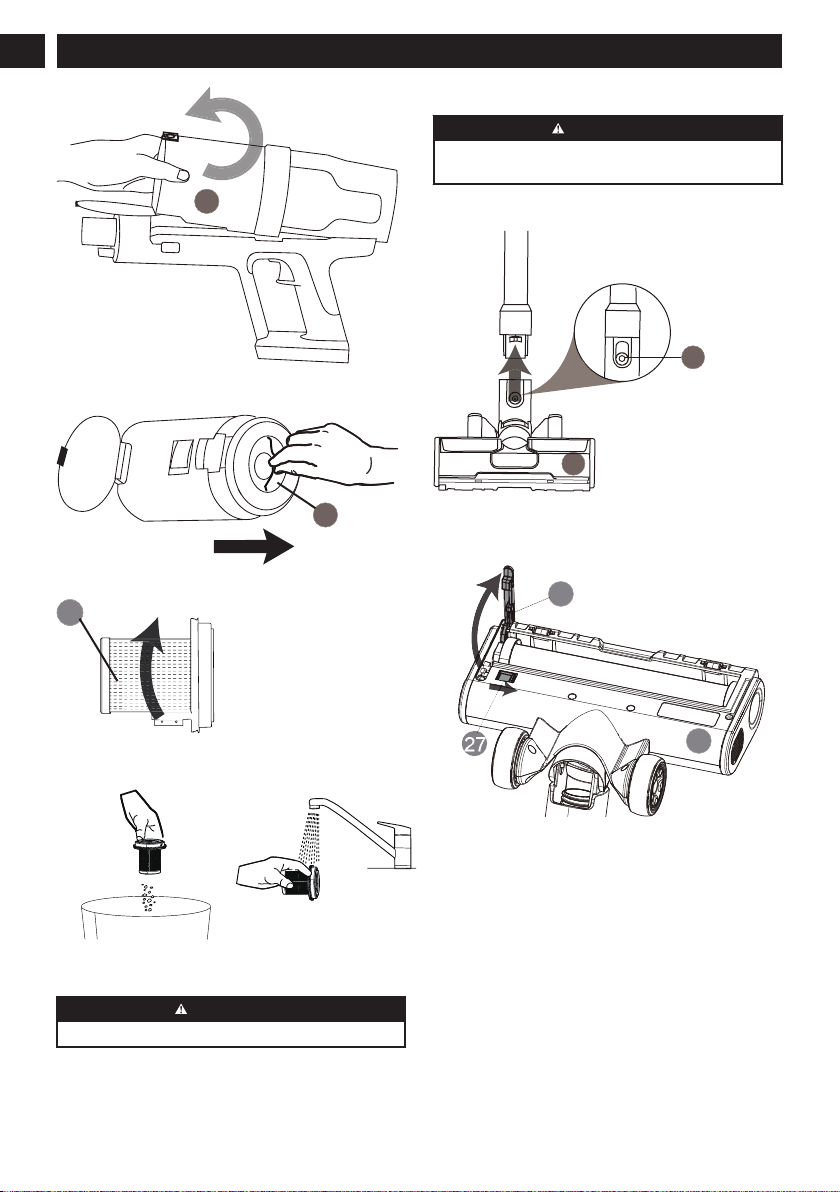 27