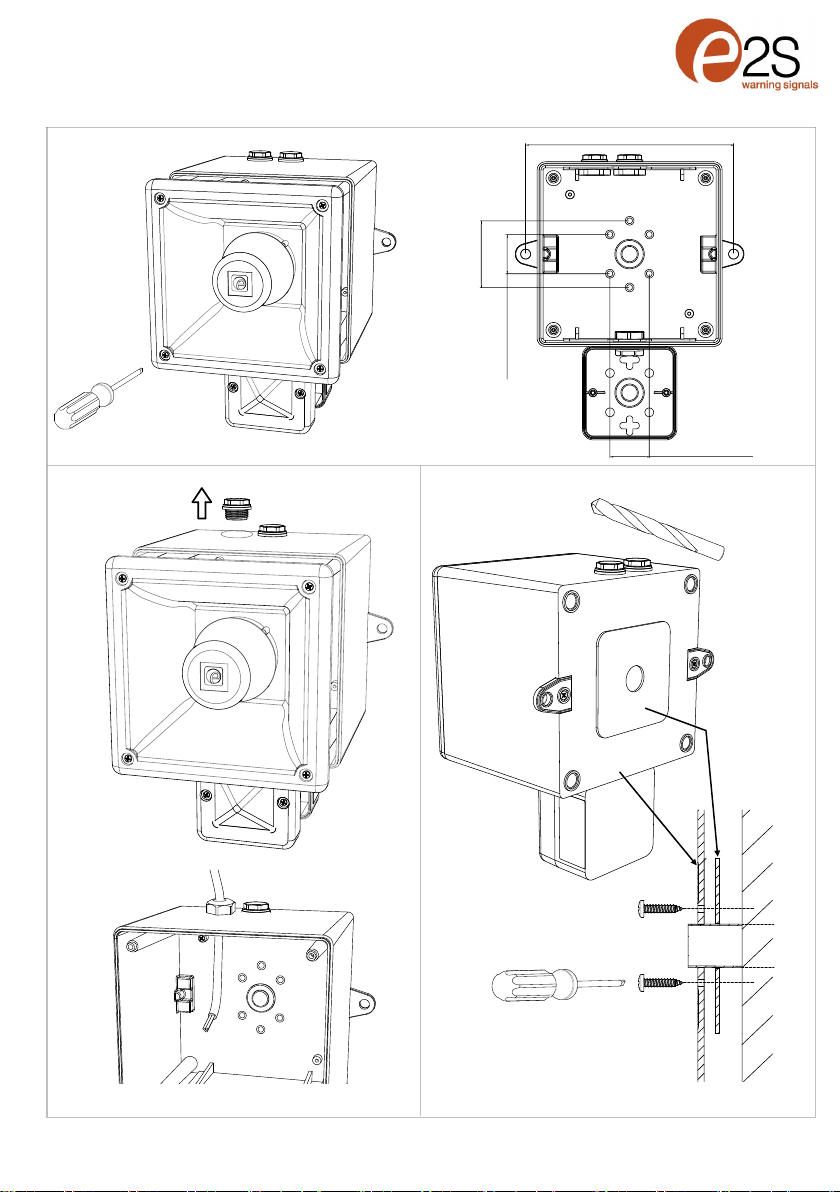 e2S
warning signals