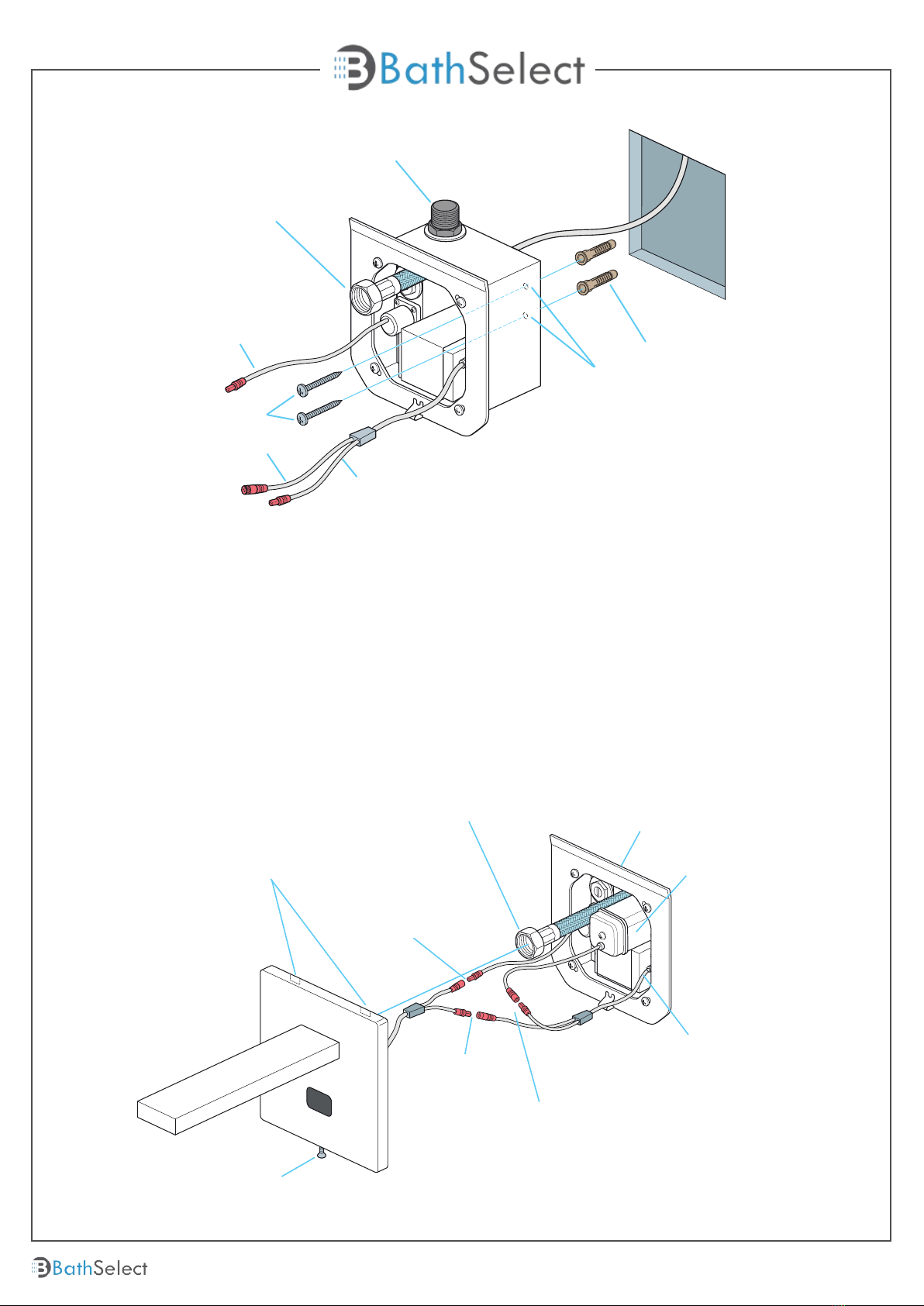 BathSelect

BathSelect