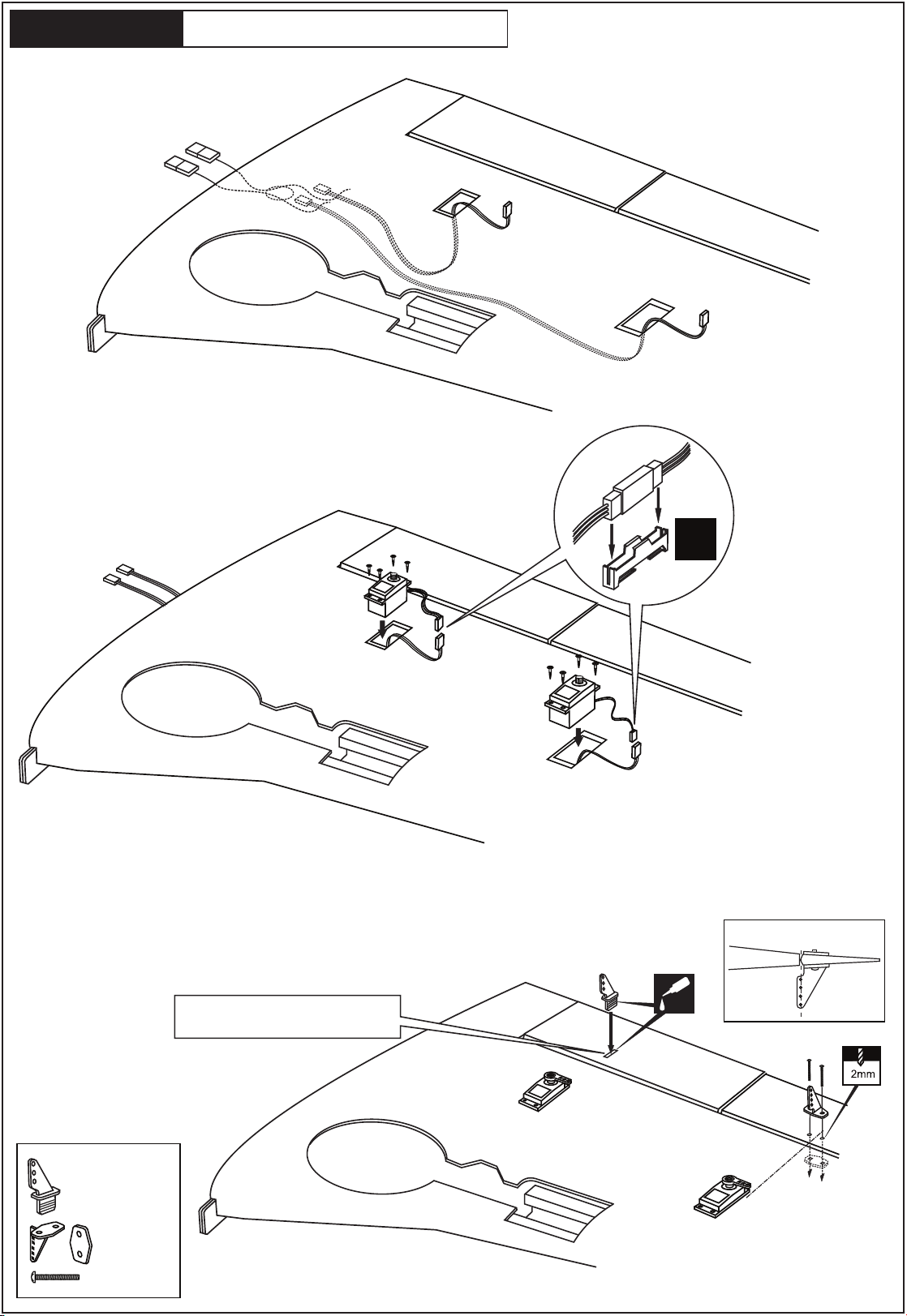 2mm