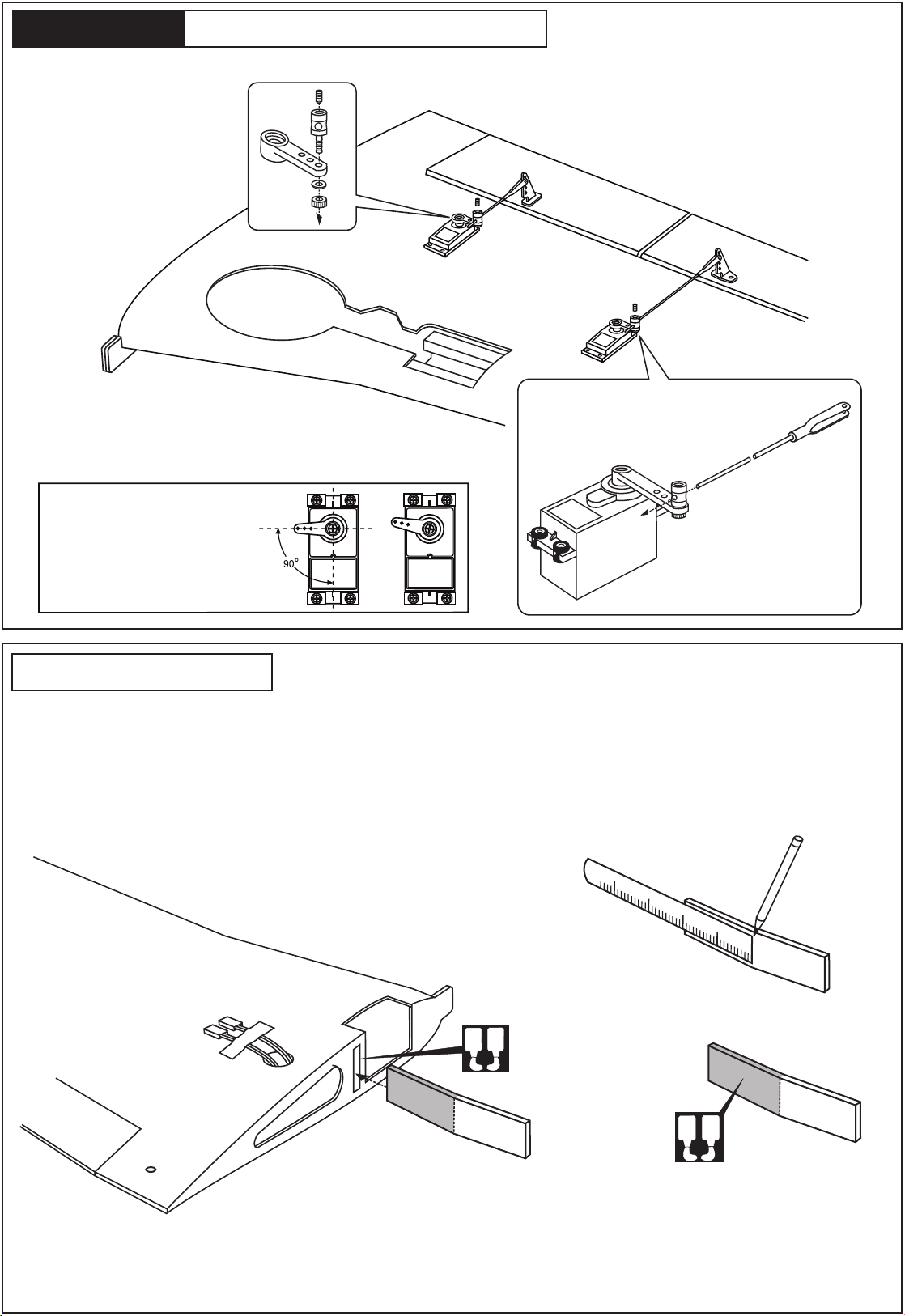 90°