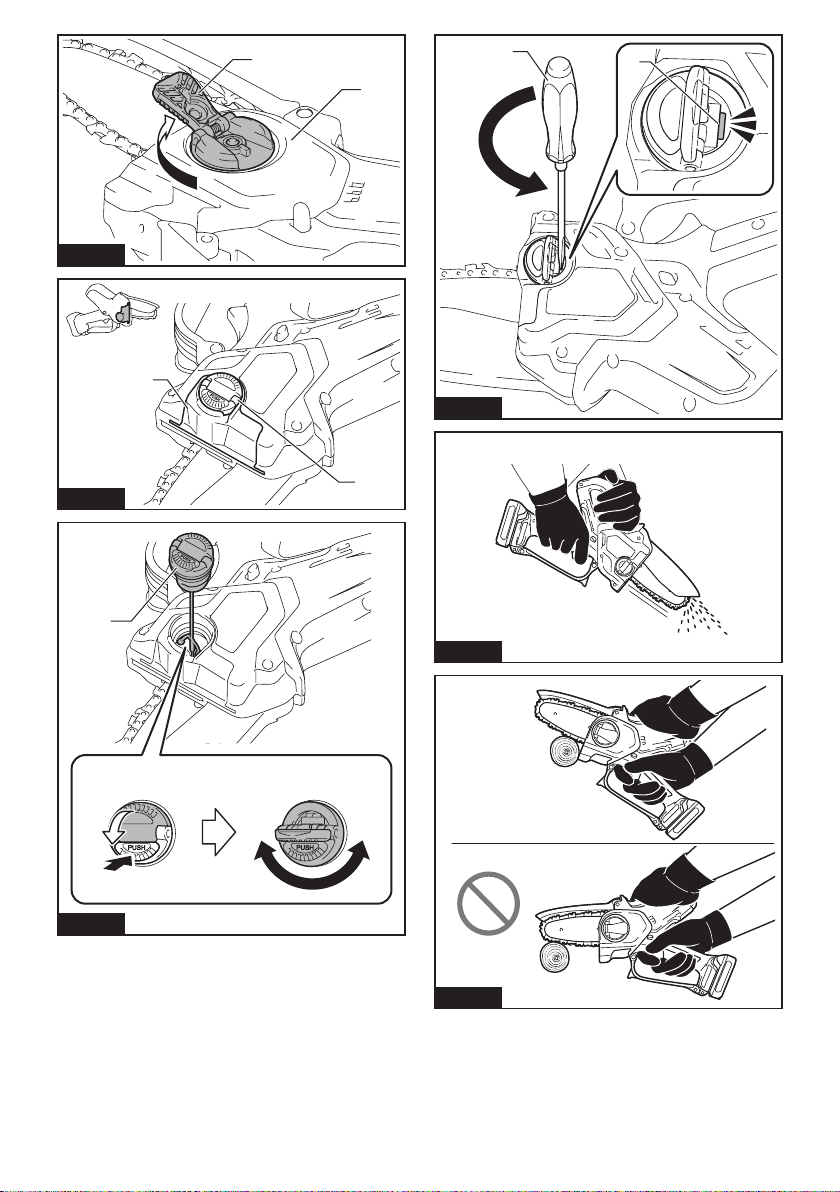 PUSH

PUSH