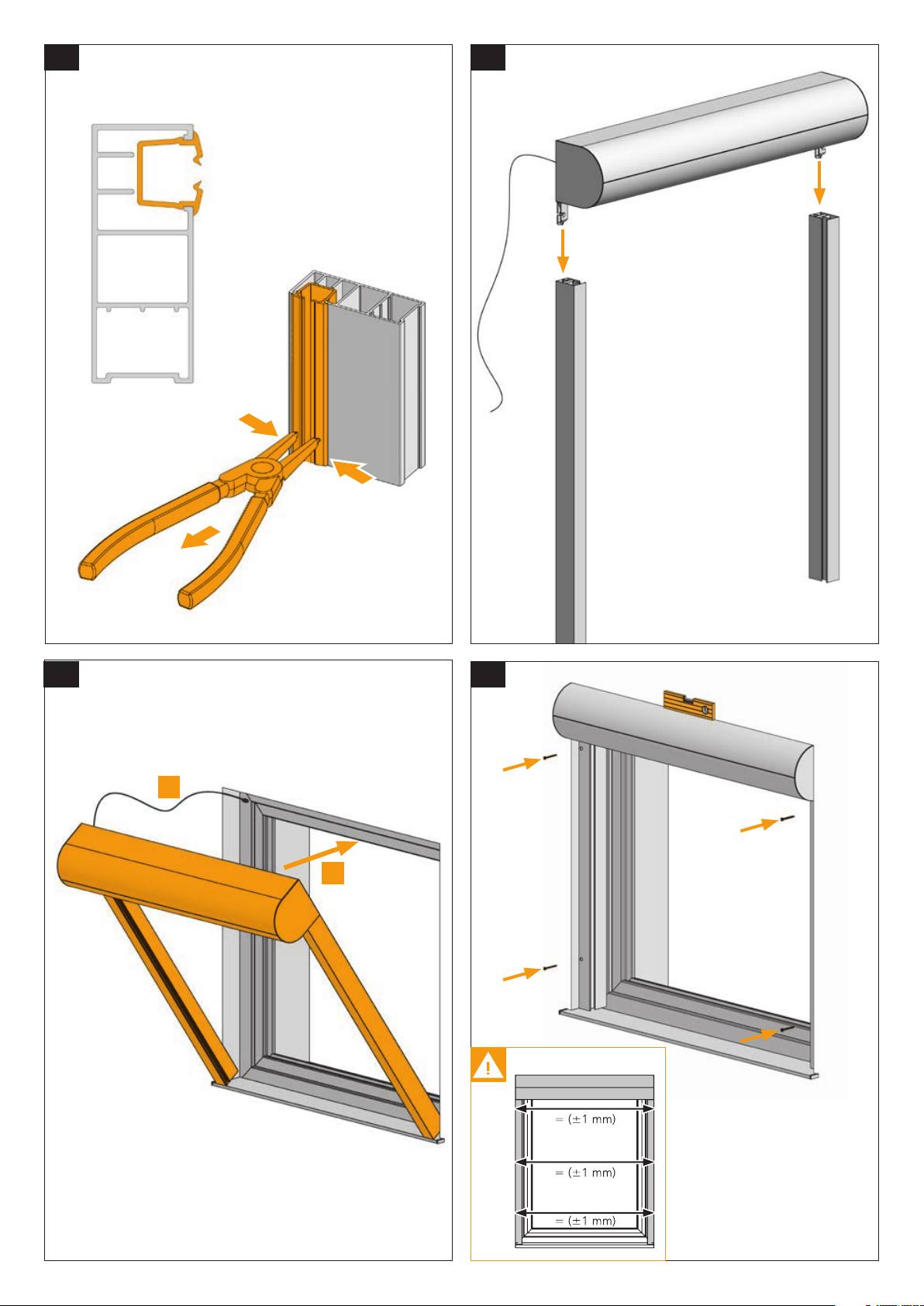 = (±1 mm)

= (±1 mm)

= (±1 mm)