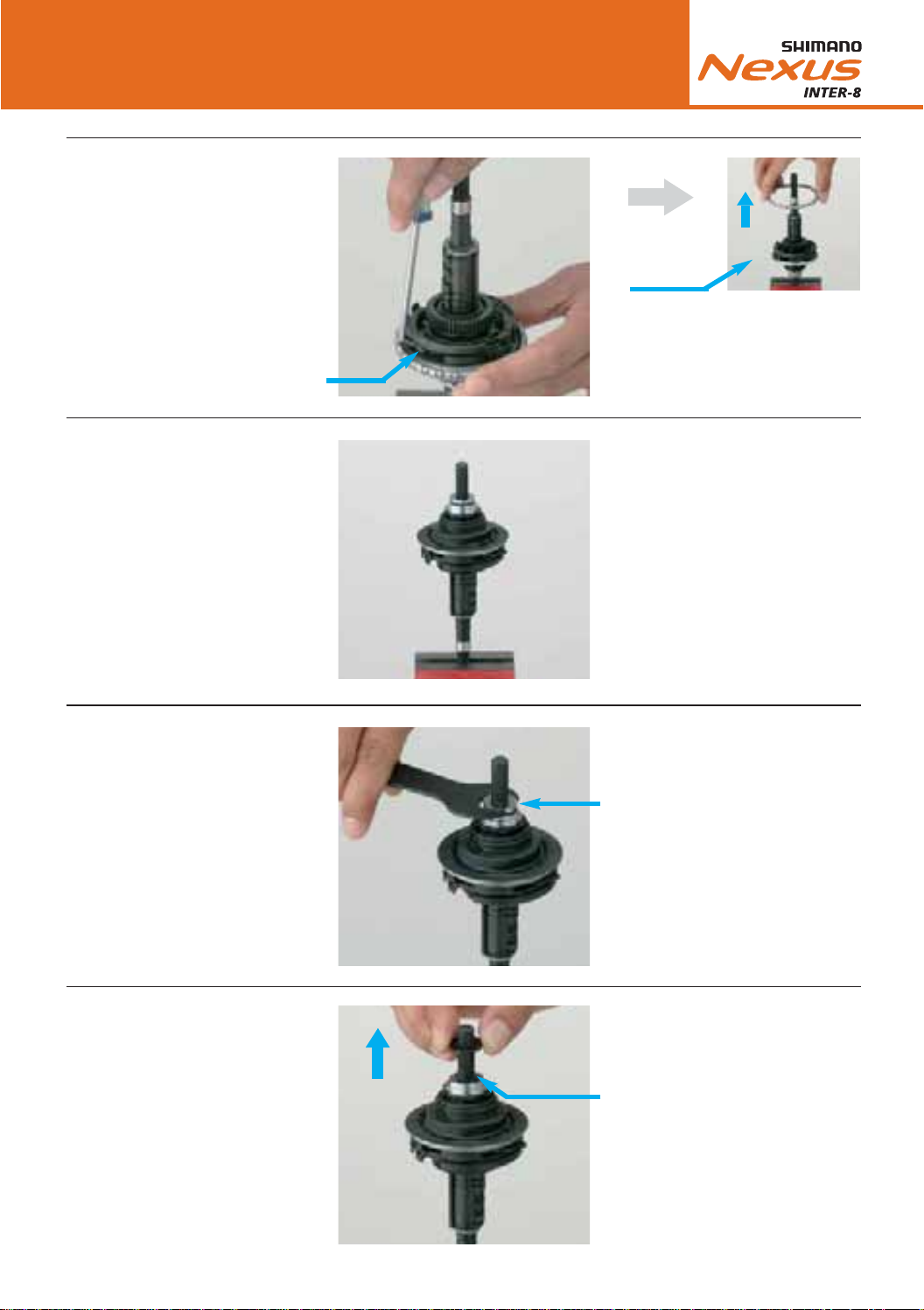 SHIMANO
Nexus
INTER-8